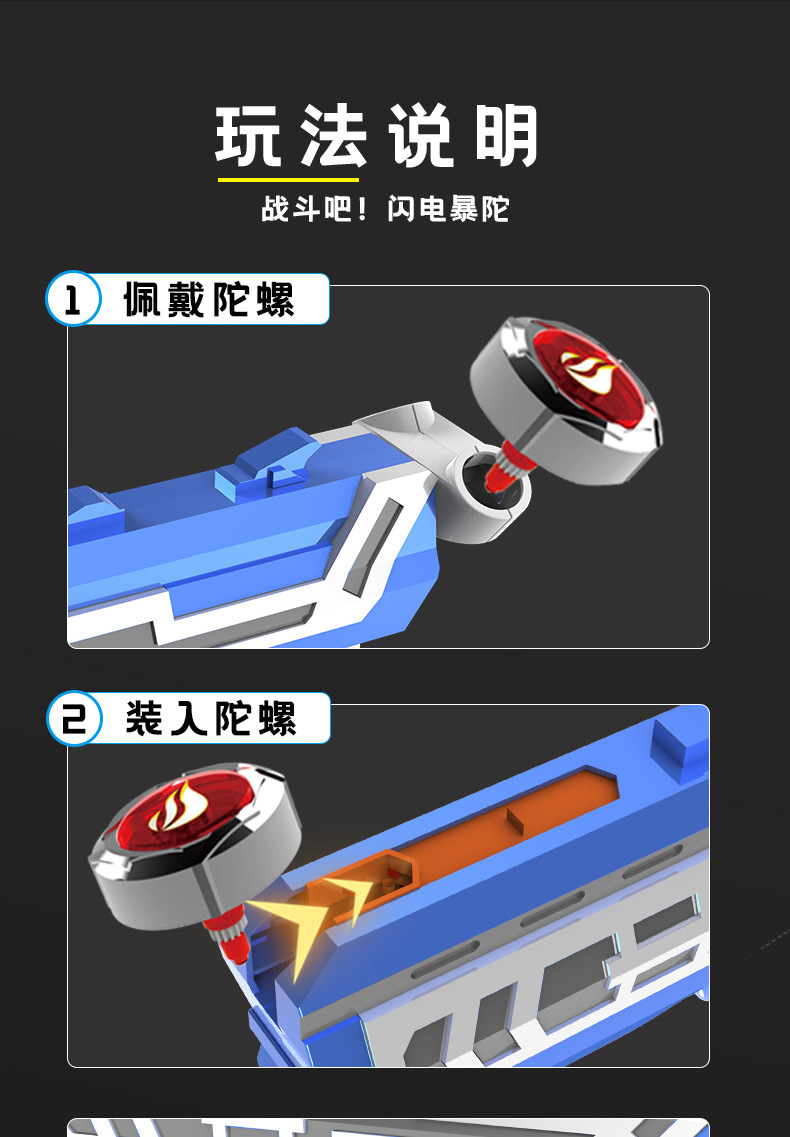 玩法说明

战斗吧！闪电暴陀

1 佩戴陀螺

2 装入陀螺