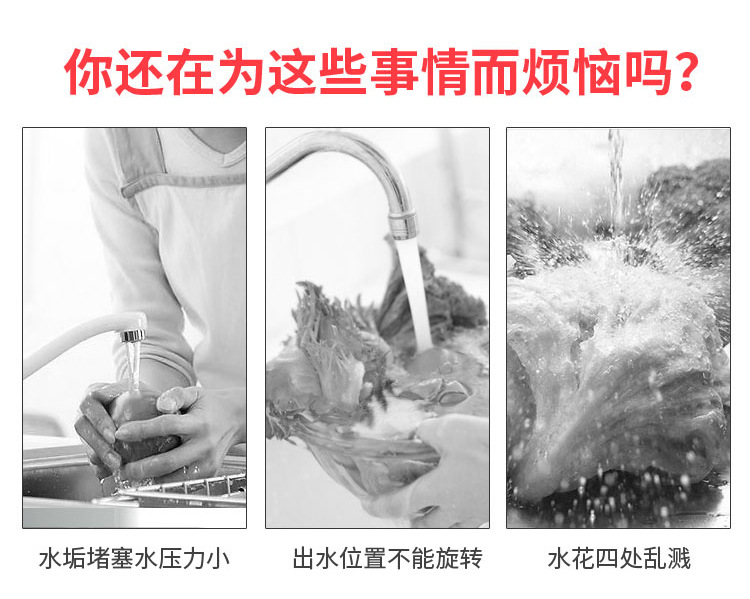 你还在为这些事情而烦恼吗？

水垢堵塞水压力小

出水位置不能旋转

水花四处乱溅