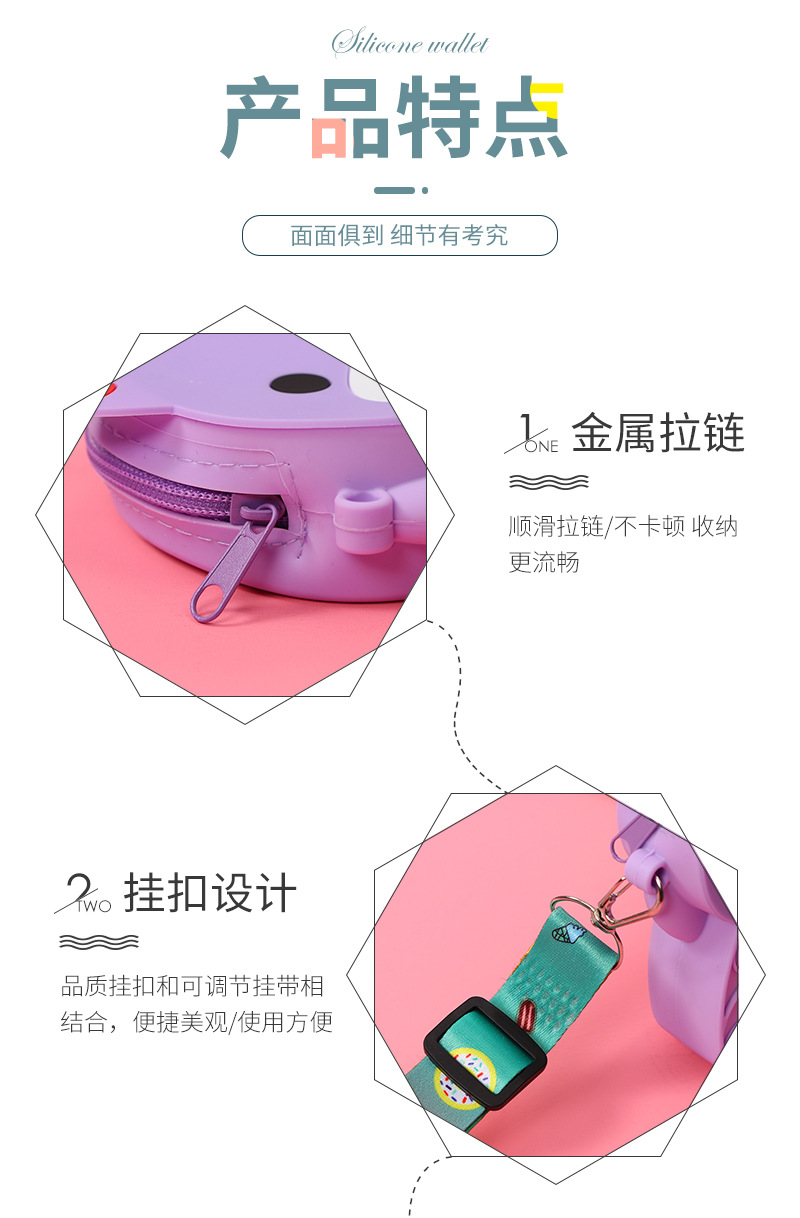 Silicone wallet

产品特点

面面俱到 细节有考究

1 ONE 金属拉链

顺滑拉链/不卡顿 收纳更流畅

2 TWO 挂扣设计

品质挂扣和可调节挂带相结合，便捷美观/使用方便