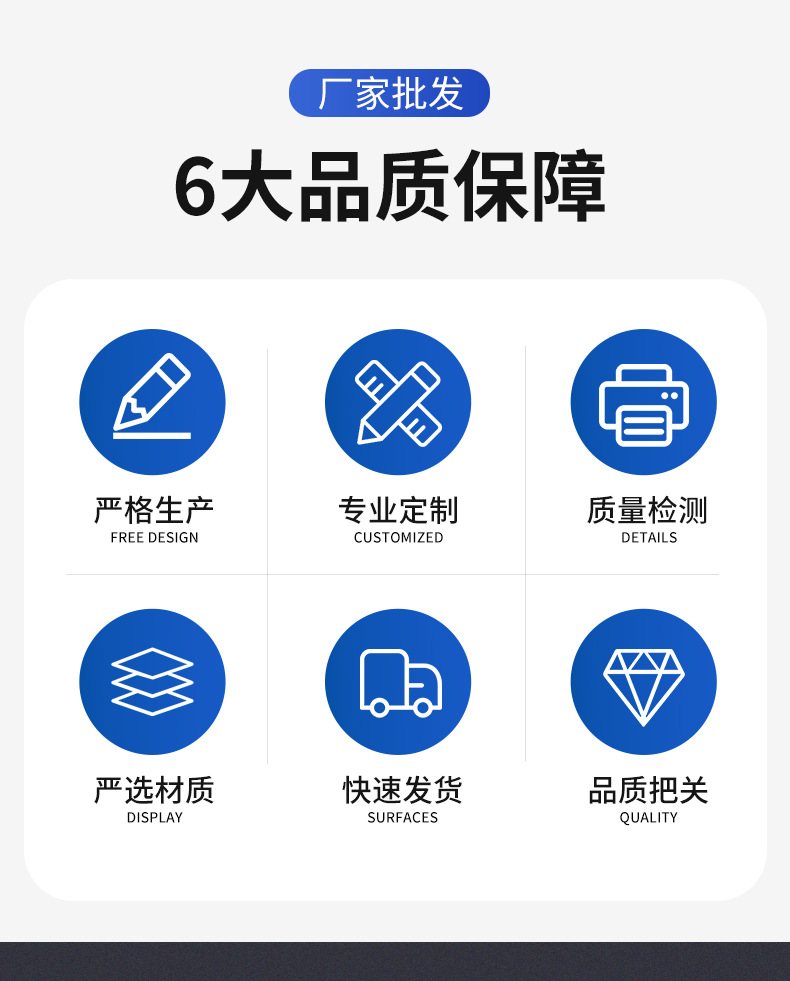 厂家批发

6大品质保障

严格生产
FREE DESIGN

专业定制
CUSTOMIZED

质量检测
DETAILS

严选材质
DISPLAY

快速发货
SURFACES

品质把关
QUALITY