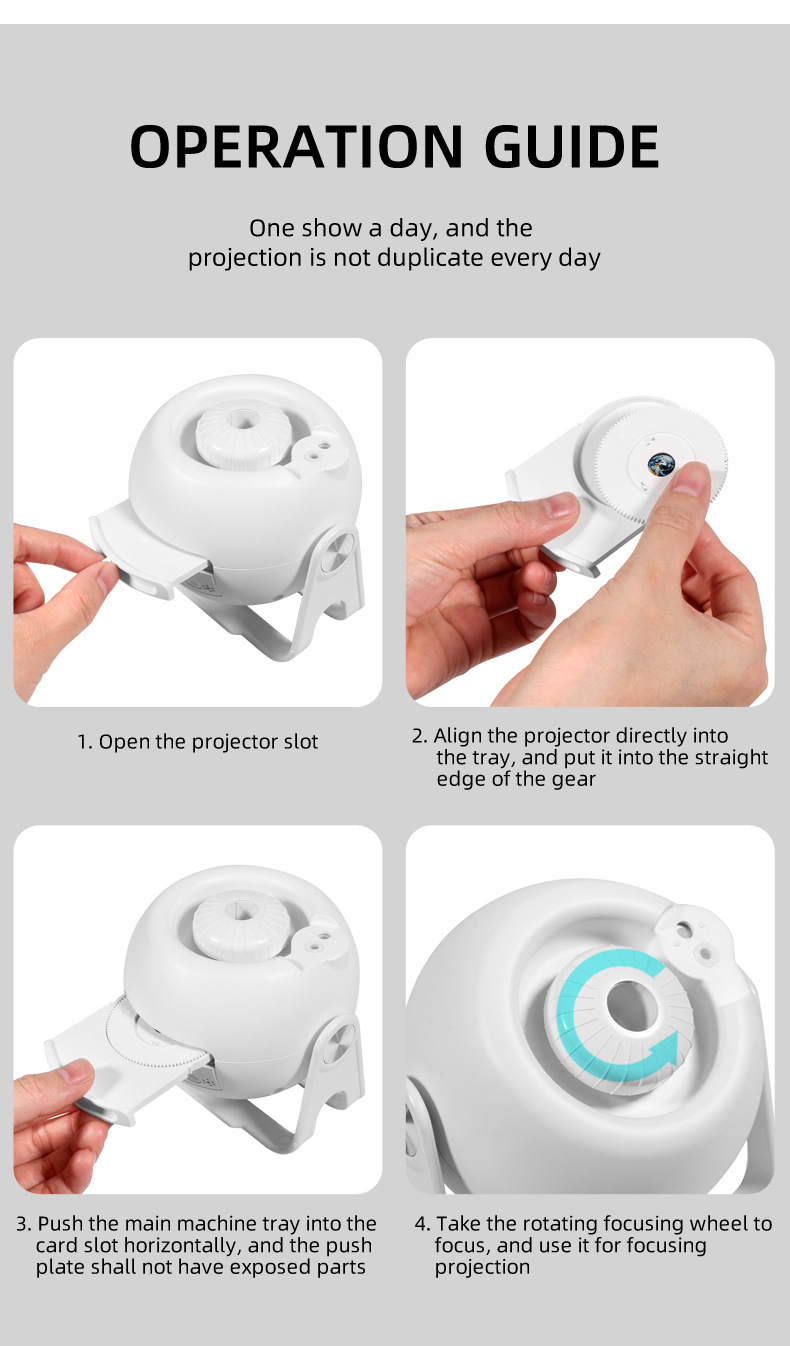 OPERATION GUIDE

One show a day, and the projection is not duplicate every day

1. Open the projector slot

2. Align the projector directly into the tray, and put it into the straight edge of the gear

3. Push the main machine tray into the card slot horizontally, and the push plate shall not have exposed parts

4. Take the rotating focusing wheel to focus, and use it for focusing projection