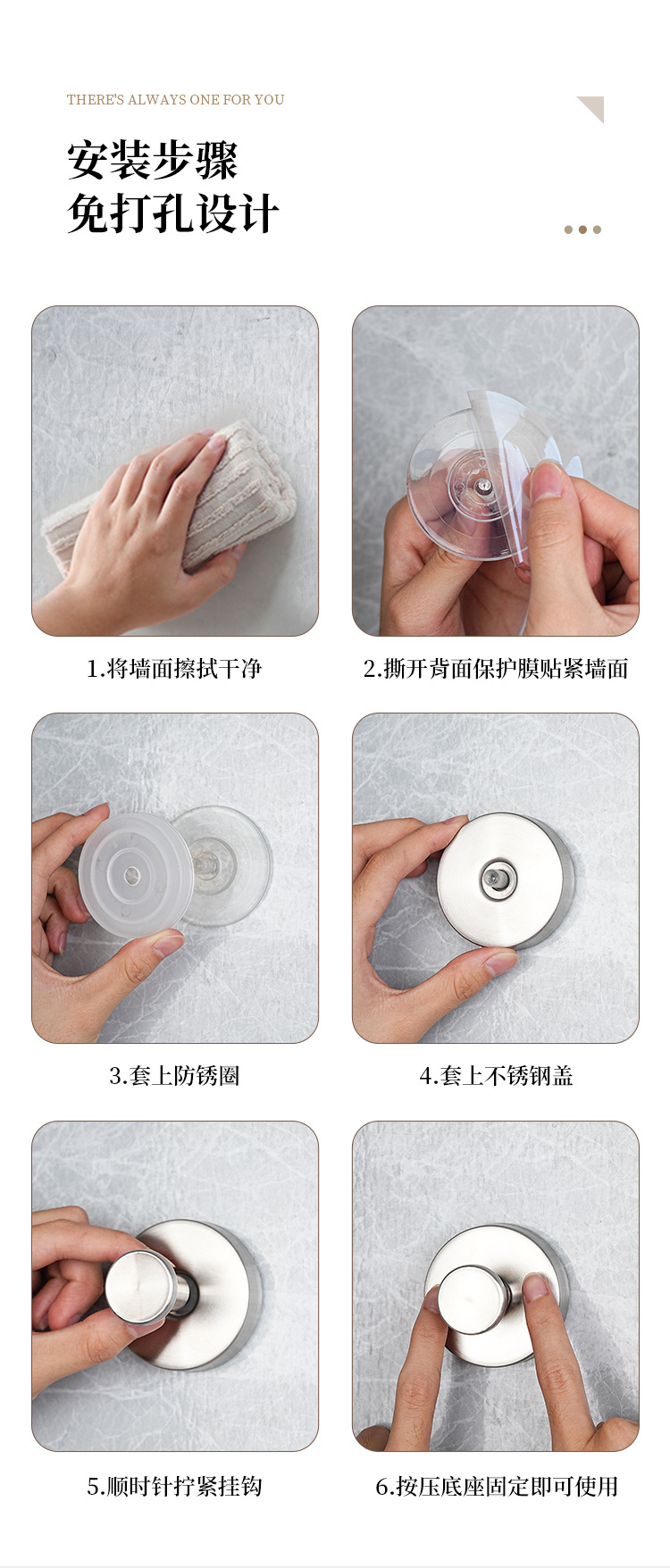 THERE'S ALWAYS ONE FOR YOU

安装步骤
免打孔设计

1.将墙面擦拭干净

2.撕开背面保护膜贴紧墙面

3.套上防锈圈

4.套上不锈钢盖

5.顺时针拧紧挂钩

6.按压底座固定即可使用