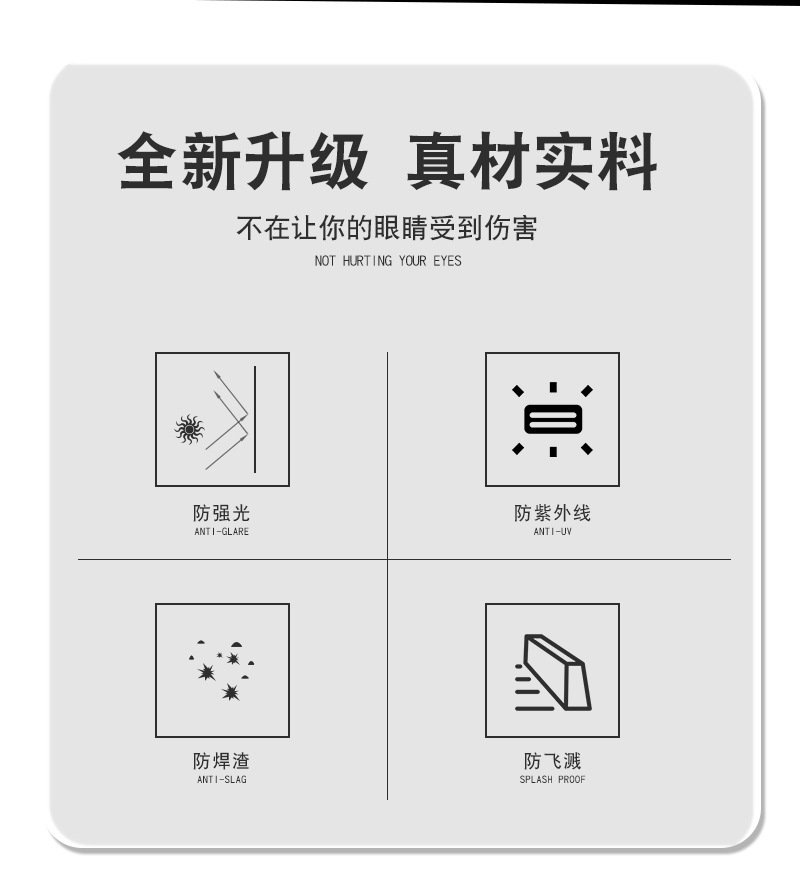 全新升级 真材实料

不在让你的眼睛受到伤害

NOT HURTING YOUR EYES

防强光

ANTI-GLARE

防紫外线

ANTI-UV

防焊渣

ANTI-SLAG

防飞溅

SPLASH PROOF