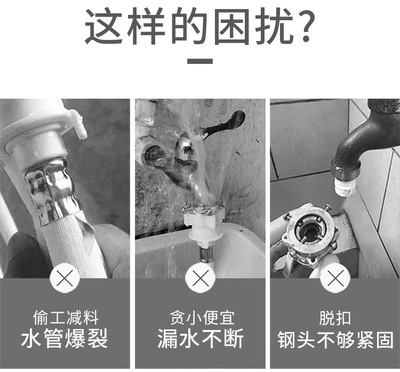 这样的困扰?

偷工减料
水管爆裂

贪小便宜
漏水不断

脱扣
钢头不够紧固