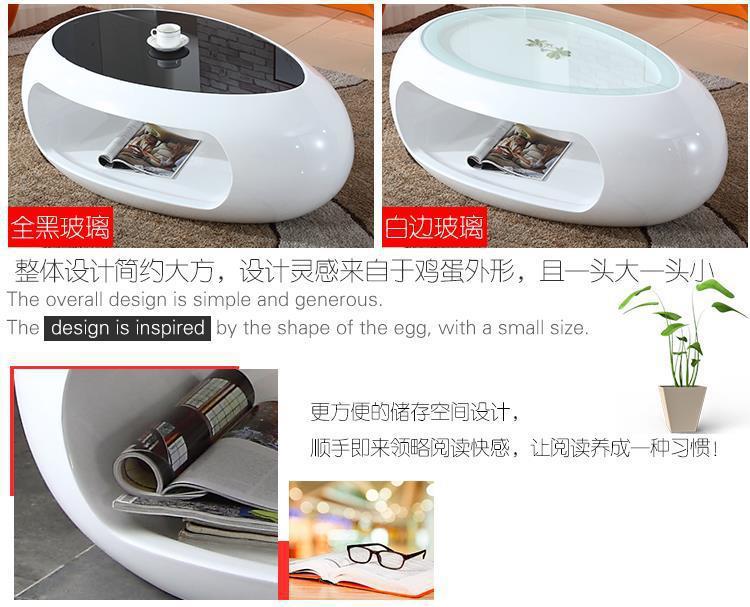 全黑玻璃

白边玻璃

整体设计简约大方，设计灵感来自于鸡蛋外形，且一头大一头小

The overall design is simple and generous.

The design is inspired by the shape of the egg, with a small size.

更方便的储存空间设计，

顺手即来领略阅读快感，让阅读养成一种习惯！