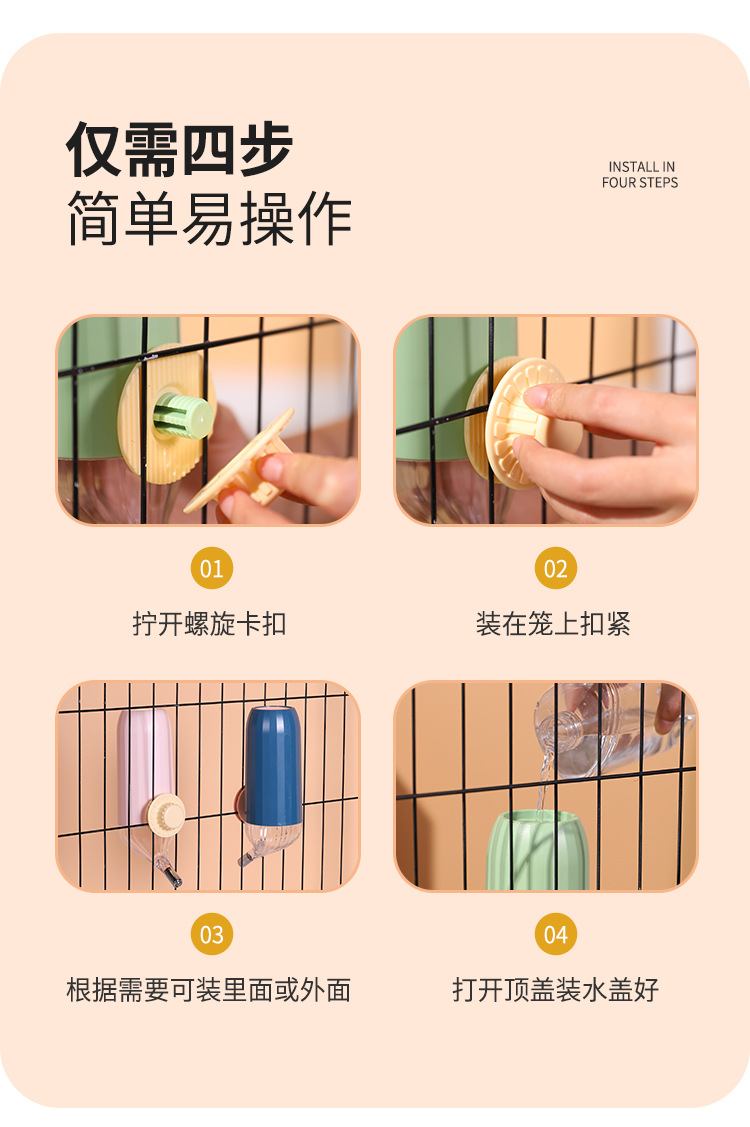 仅需四步
简单易操作

INSTALL IN
FOUR STEPS

01
拧开螺旋卡扣

02
装在笼上扣紧

03
根据需要可装里面或外面

04
打开顶盖装水盖好