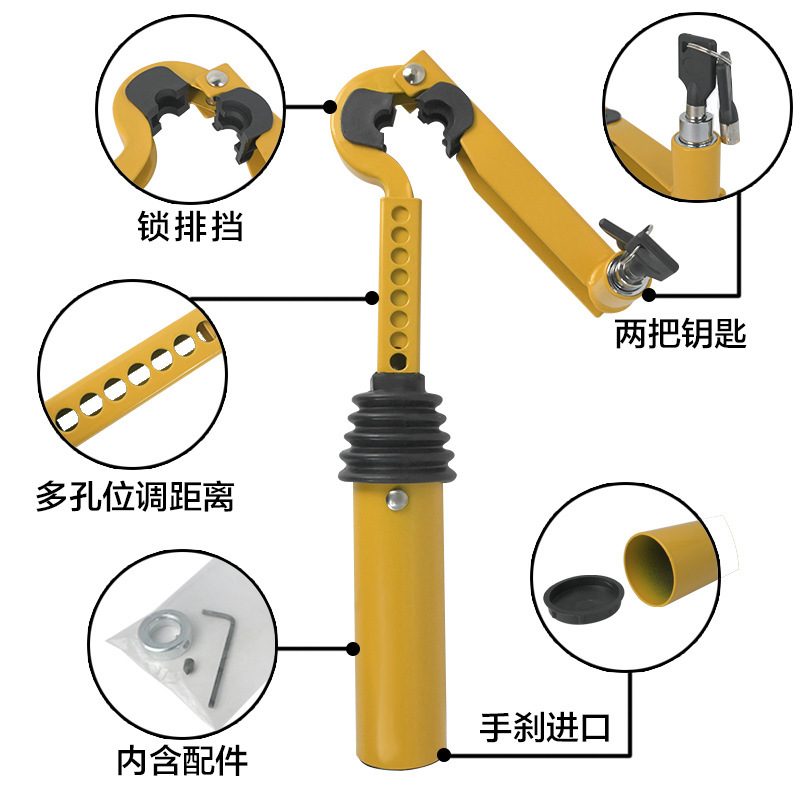 锁排挡

两把钥匙

多孔位调距离

内含配件

手刹进口