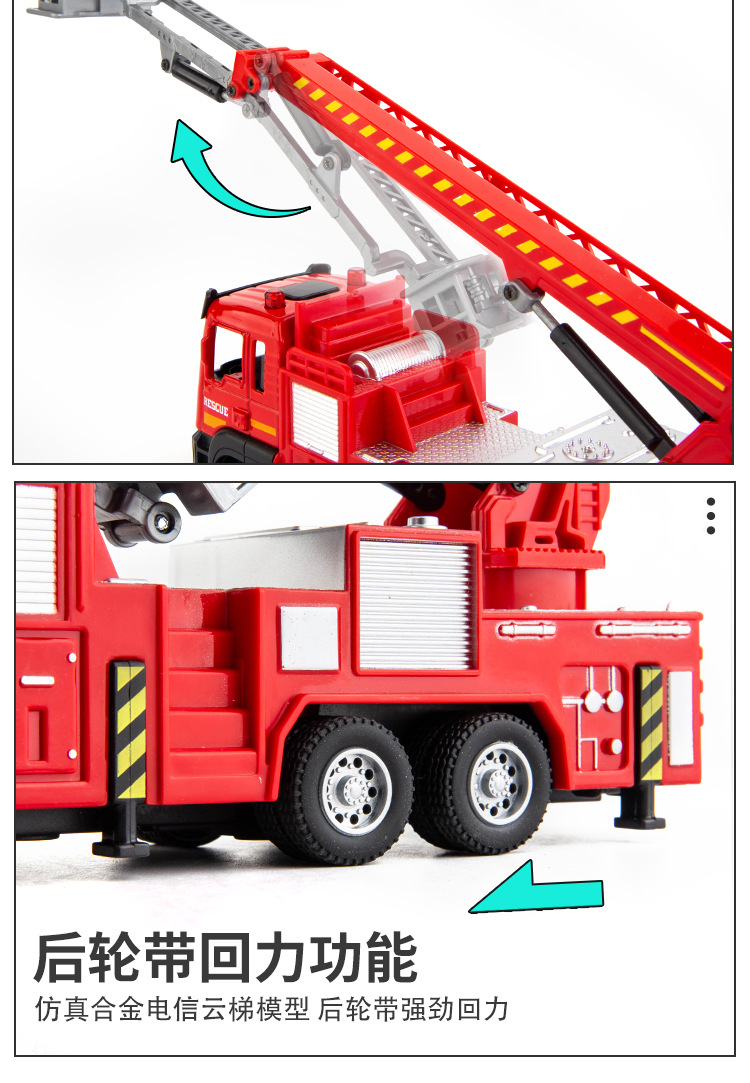 RESCUE

后轮带回力功能

仿真合金电信云梯模型 后轮带强劲回力