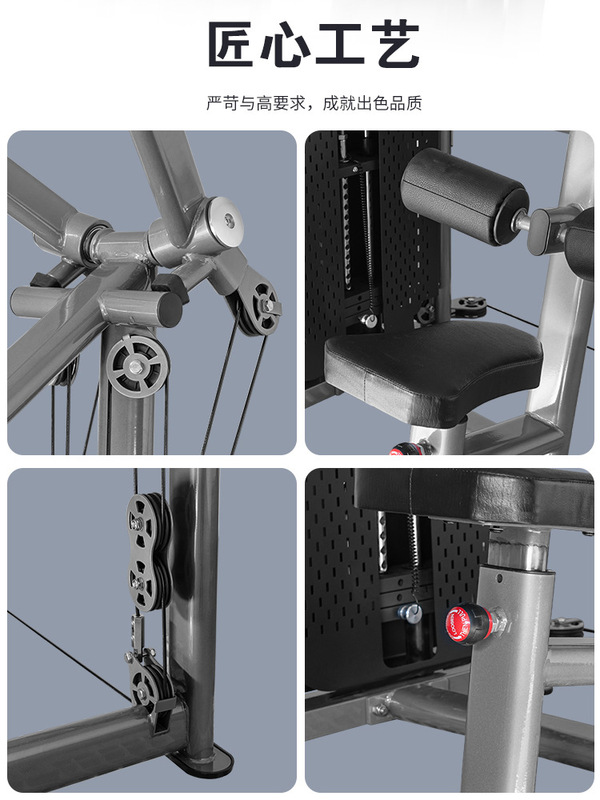 匠心工艺

严苛与高要求，成就出色品质