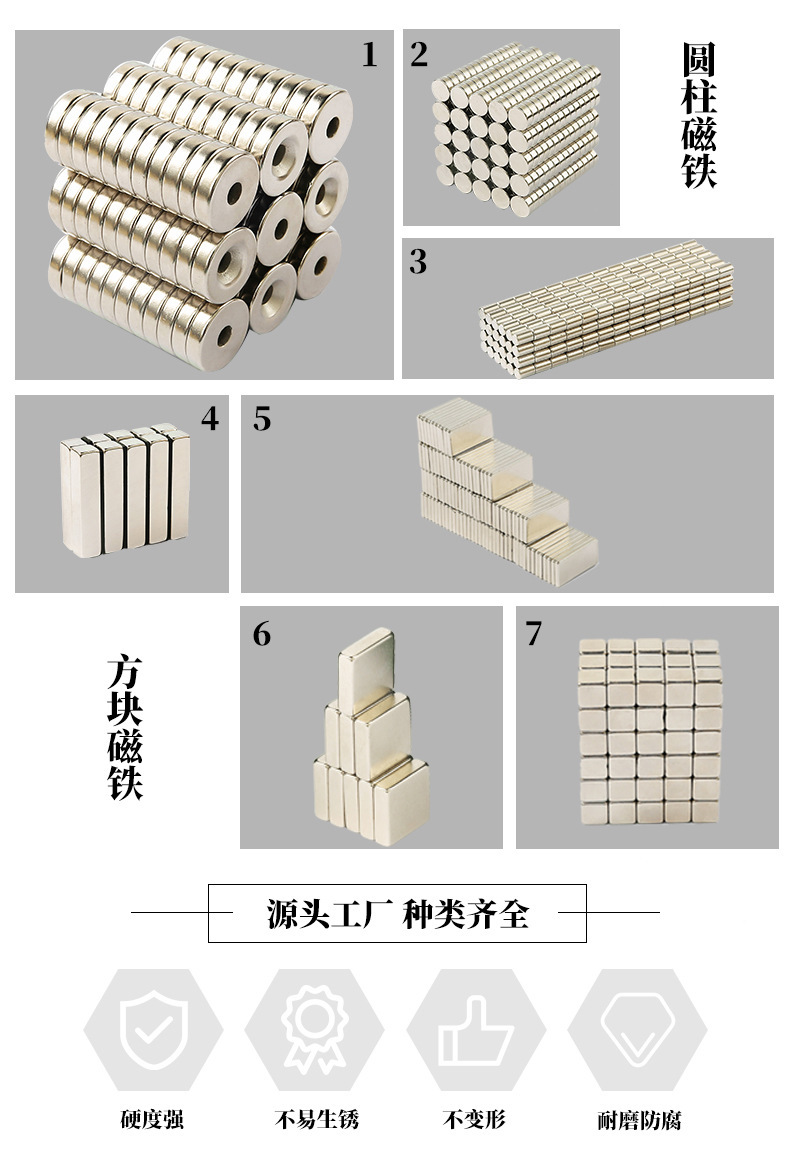 1

2

圆柱磁铁

3

4

5

方块磁铁

6

7

源头工厂 种类齐全

硬度强

不易生锈

不变形

耐磨防腐