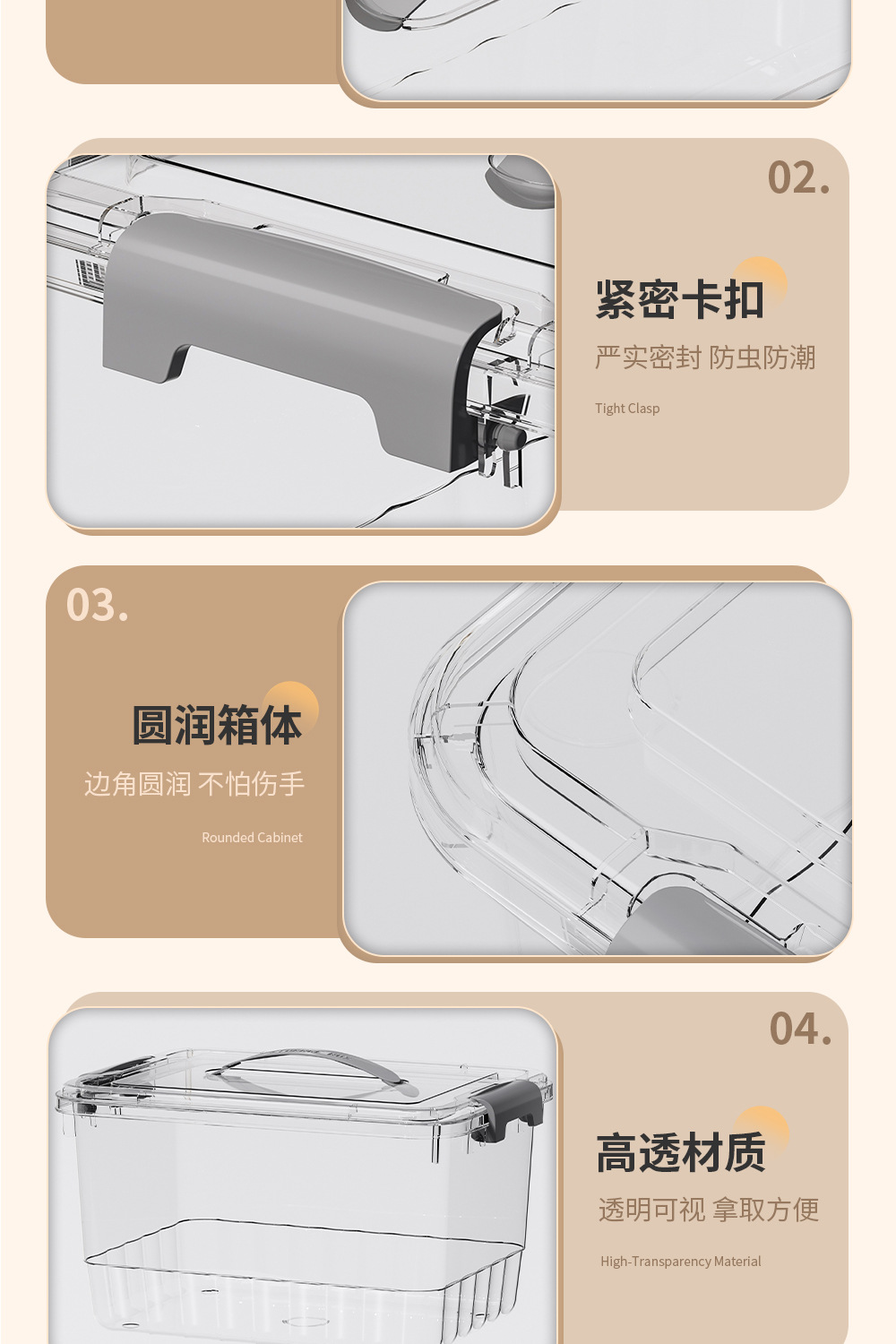 02.

紧密卡扣

严实密封 防虫防潮

Tight Clasp

03.

圆润箱体

边角圆润 不怕伤手

Rounded Cabinet

04.

高透材质

透明可视 拿取方便

High-Transparency Material