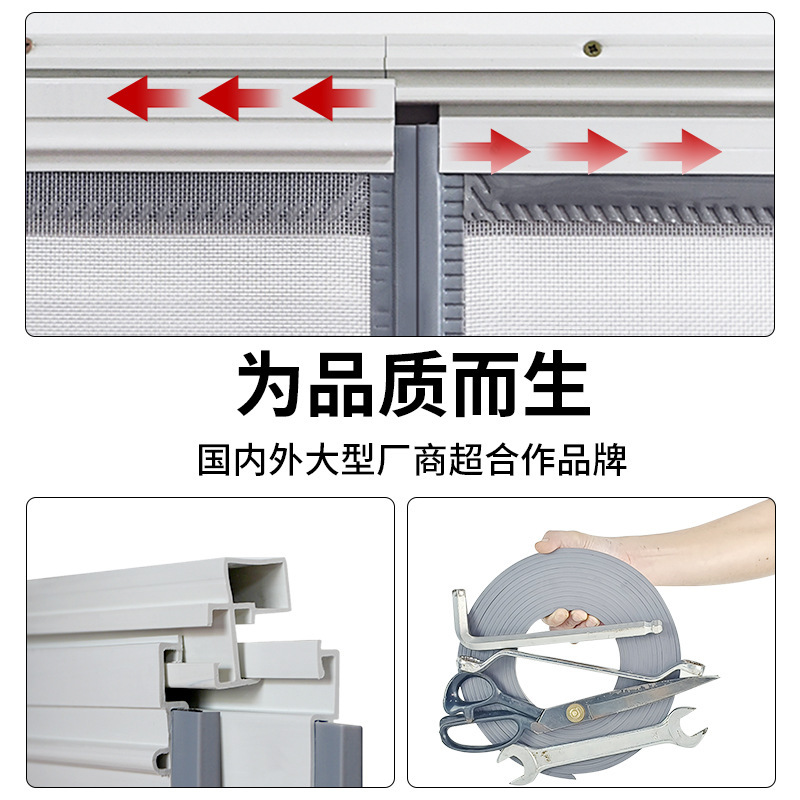 为品质而生

国内外大型厂商超合作品牌