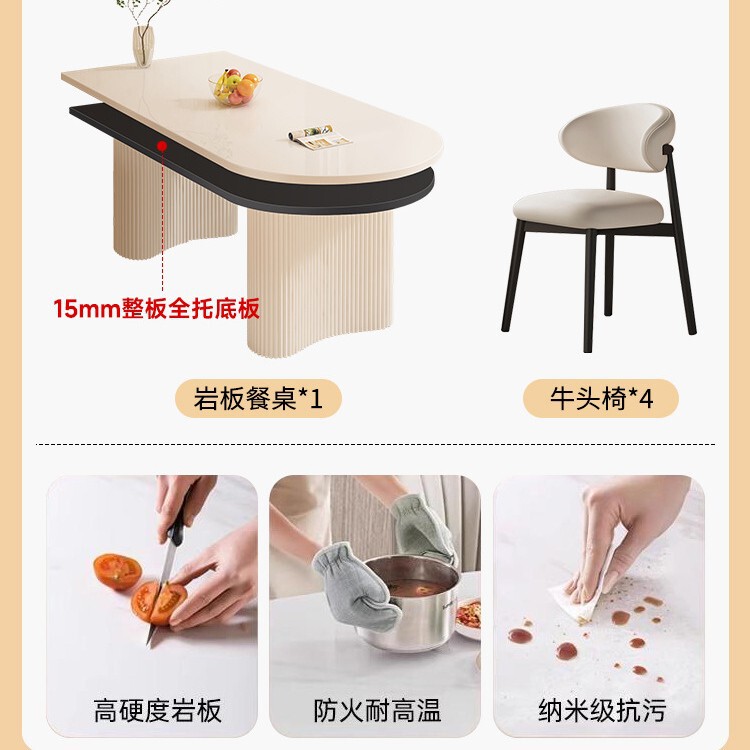 15mm整板全托底板

岩板餐桌*1

牛头椅*4

高硬度岩板

防火耐高温

纳米级抗污