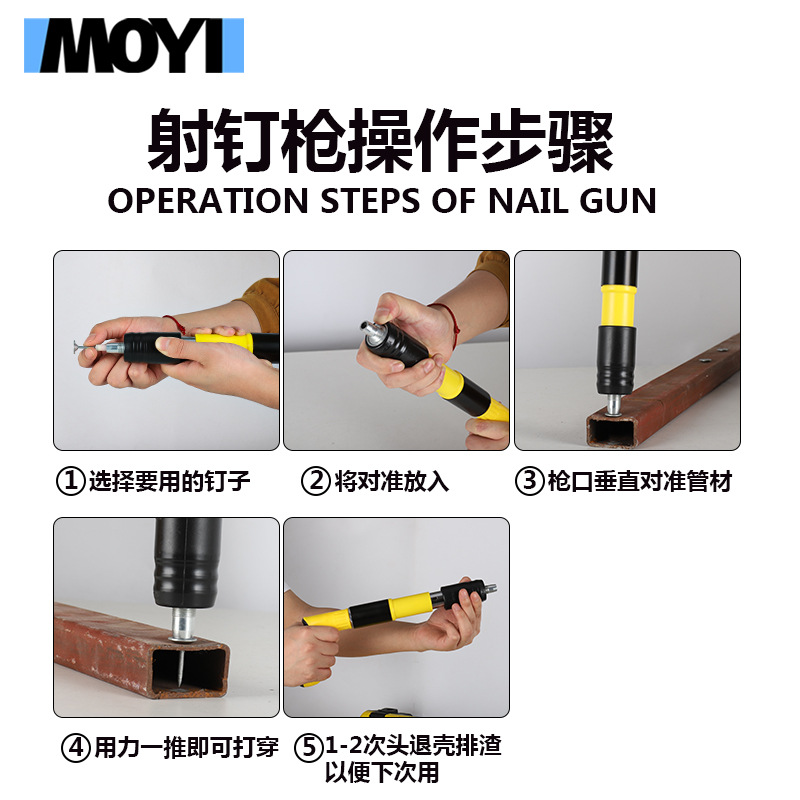 MOYI

射钉枪操作步骤
OPERATION STEPS OF NAIL GUN

①选择要用的钉子

②将对准放入

③枪口垂直对准管材

④用力一推即可打穿

⑤1-2次头退壳排渣以便下次用