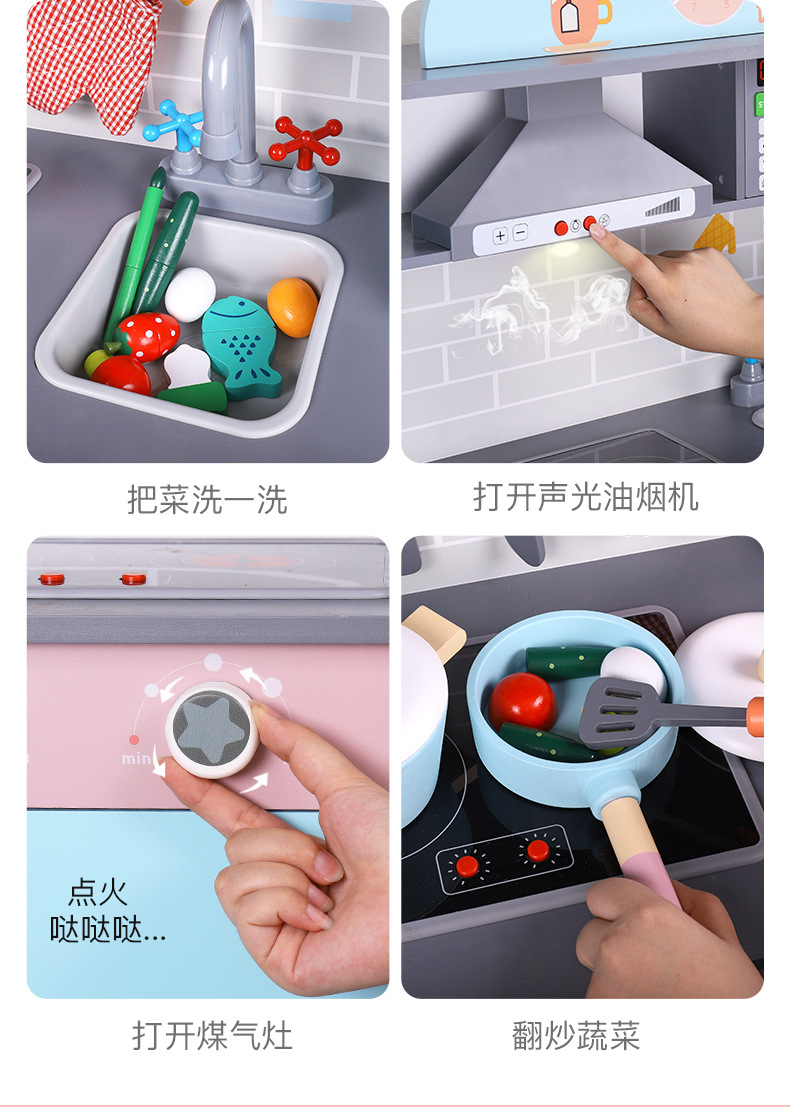 把菜洗一洗

打开声光油烟机

min

点火
哒哒哒...

打开煤气灶

翻炒蔬菜