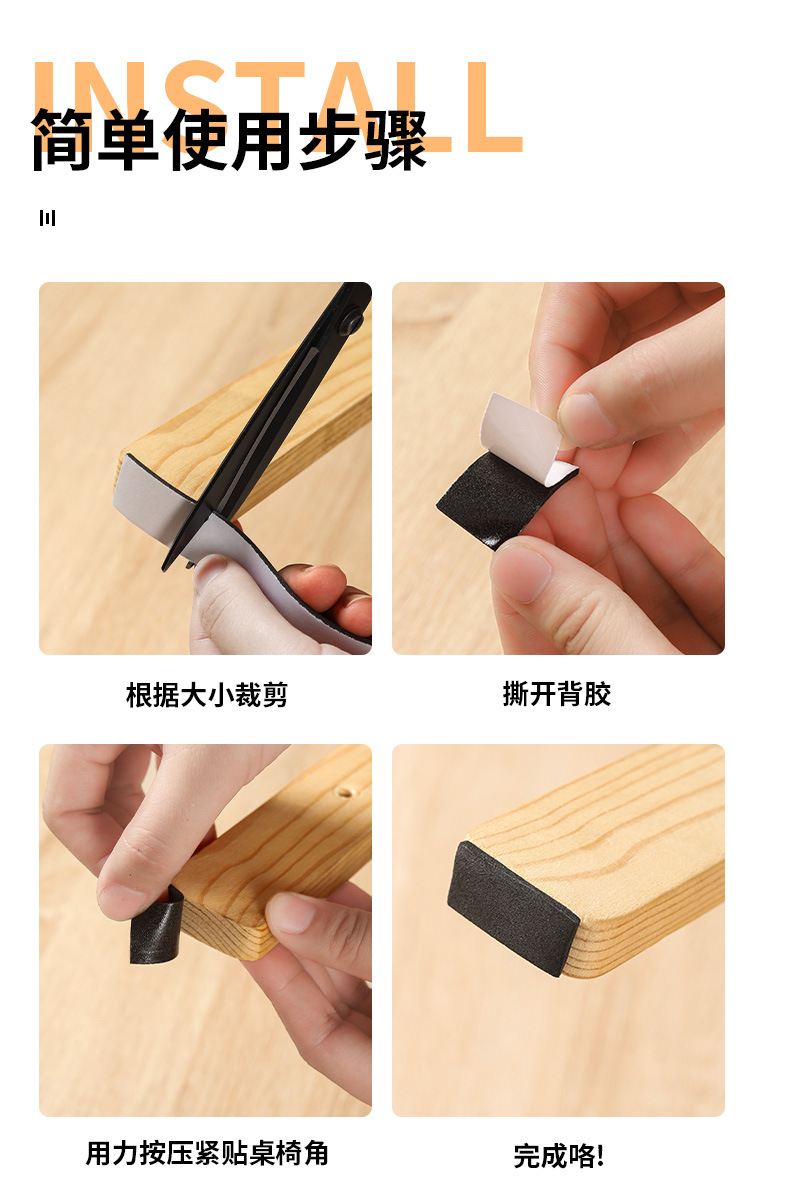 INSTALL
简单使用步骤

根据大小裁剪

撕开背胶

用力按压紧贴桌椅角

完成咯!