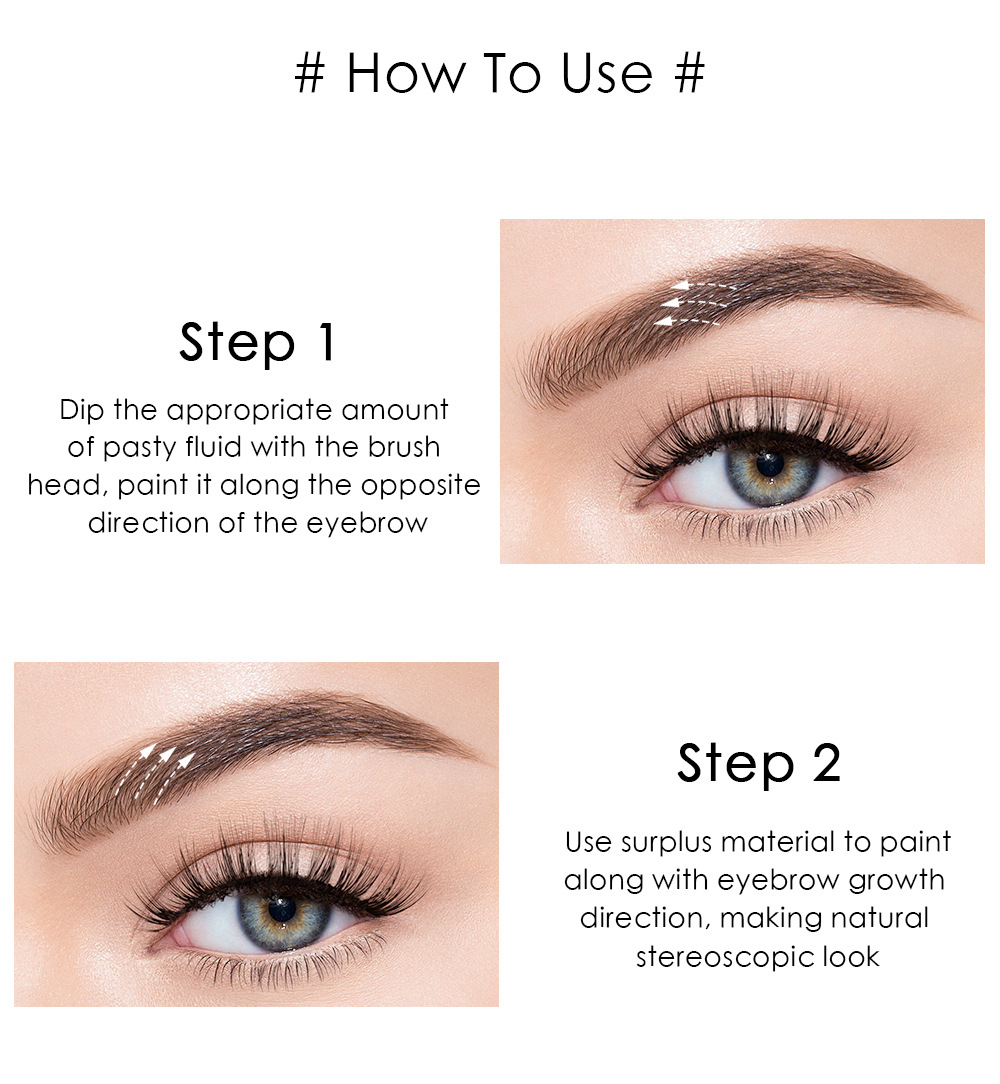 # How To Use #

Step 1

Dip the appropriate amount of pasty fluid with the brush head, paint it along the opposite direction of the eyebrow

Step 2

Use surplus material to paint along with eyebrow growth direction, making natural stereoscopic look