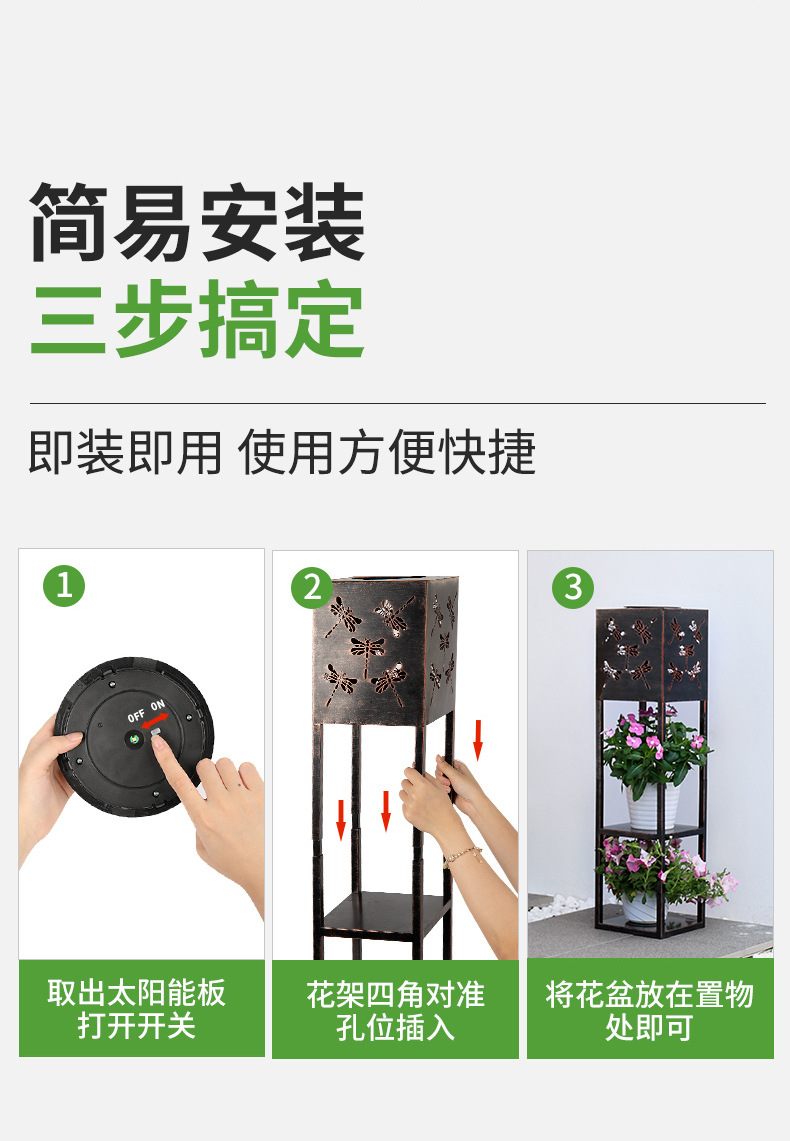 简易安装
三步搞定

即装即用 使用方便快捷

1
OFF ON
取出太阳能板打开开关

2
花架四角对准孔位插入

3
将花盆放在置物处即可