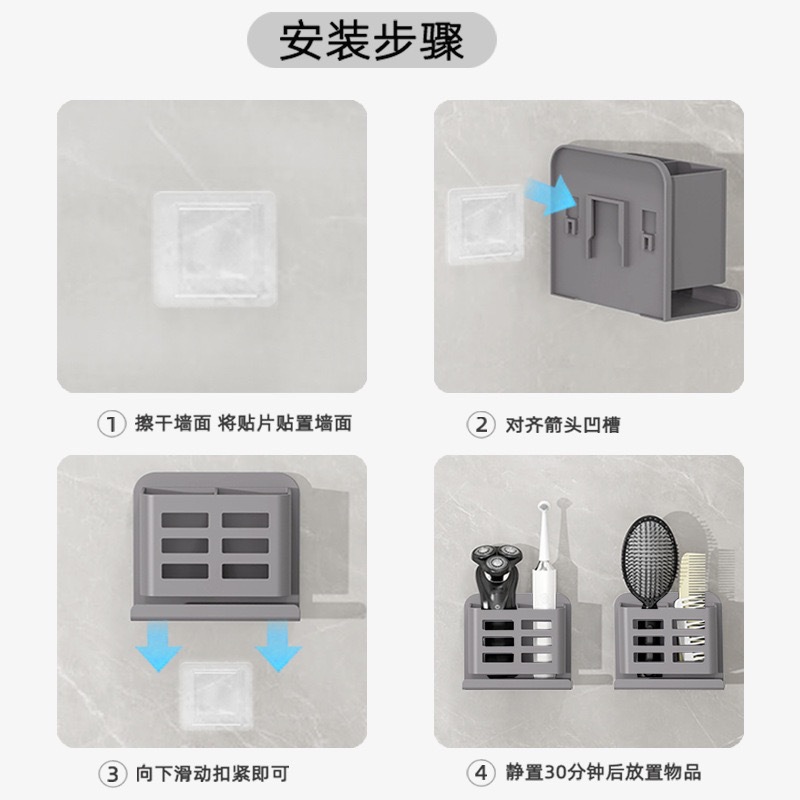 安装步骤

① 擦干墙面 将贴片贴置墙面

② 对齐箭头凹槽

③ 向下滑动扣紧即可

④ 静置30分钟后放置物品