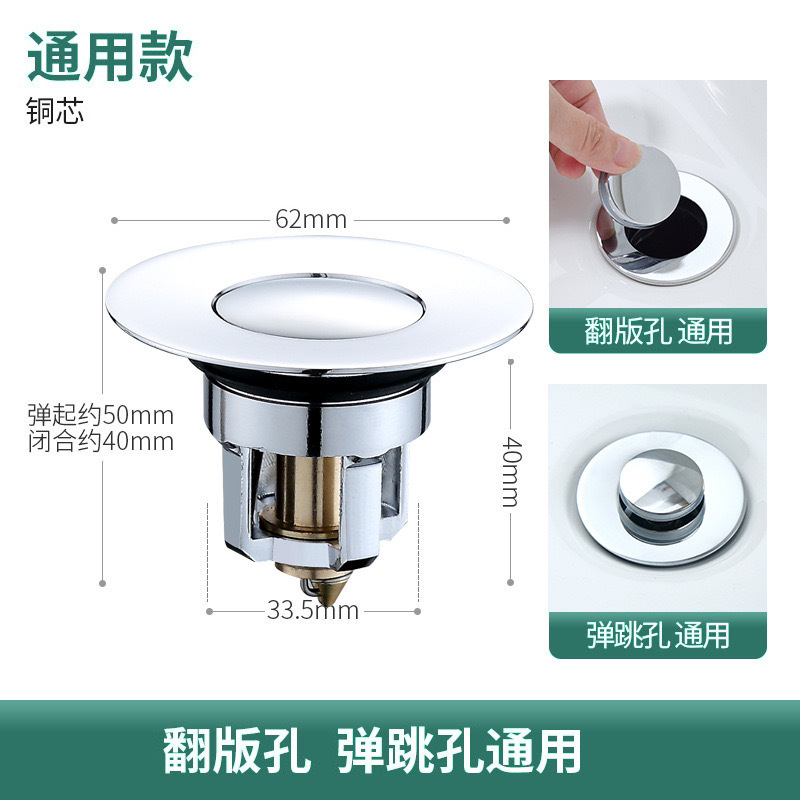 通用款
铜芯

62mm

弹起约50mm
闭合约40mm

40mm

33.5mm

翻版孔 通用

弹跳孔 通用

翻版孔 弹跳孔通用