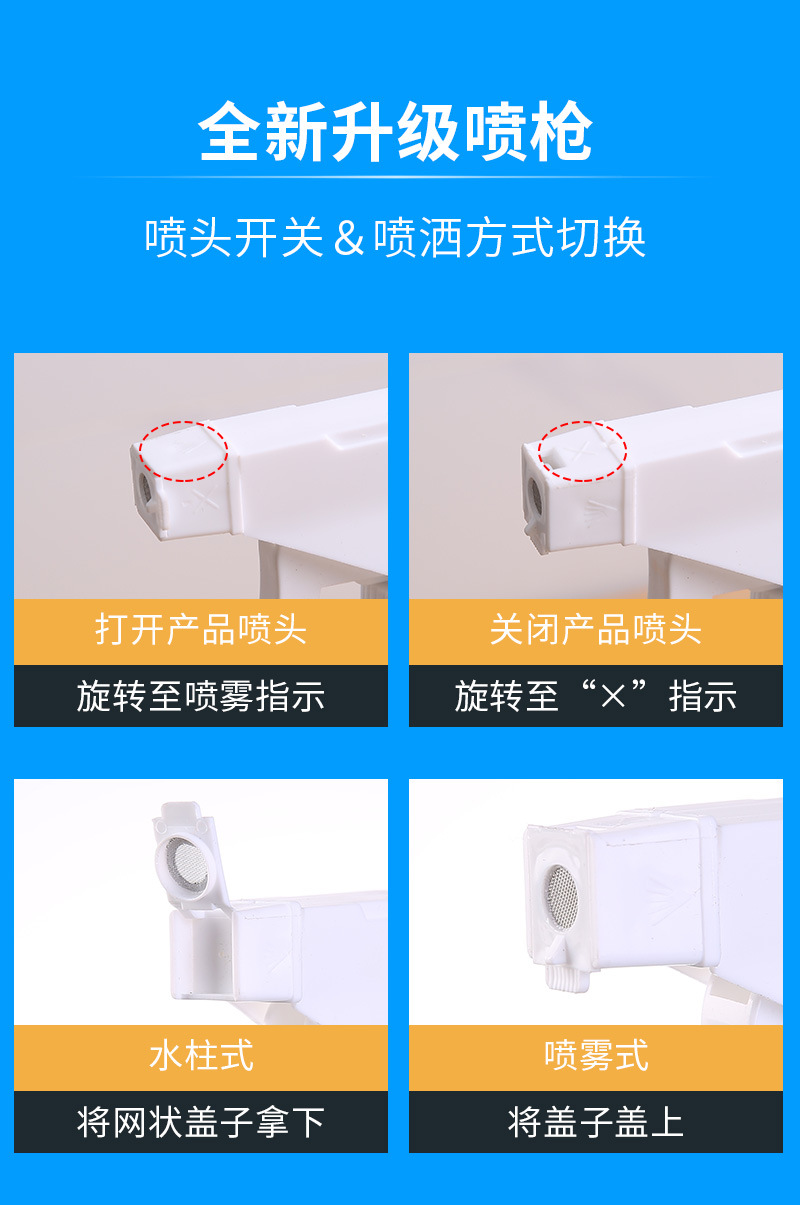 全新升级喷枪

喷头开关 & 喷洒方式切换

打开产品喷头

旋转至喷雾指示

关闭产品喷头

旋转至“×”指示

水柱式

将网状盖子拿下

喷雾式

将盖子盖上