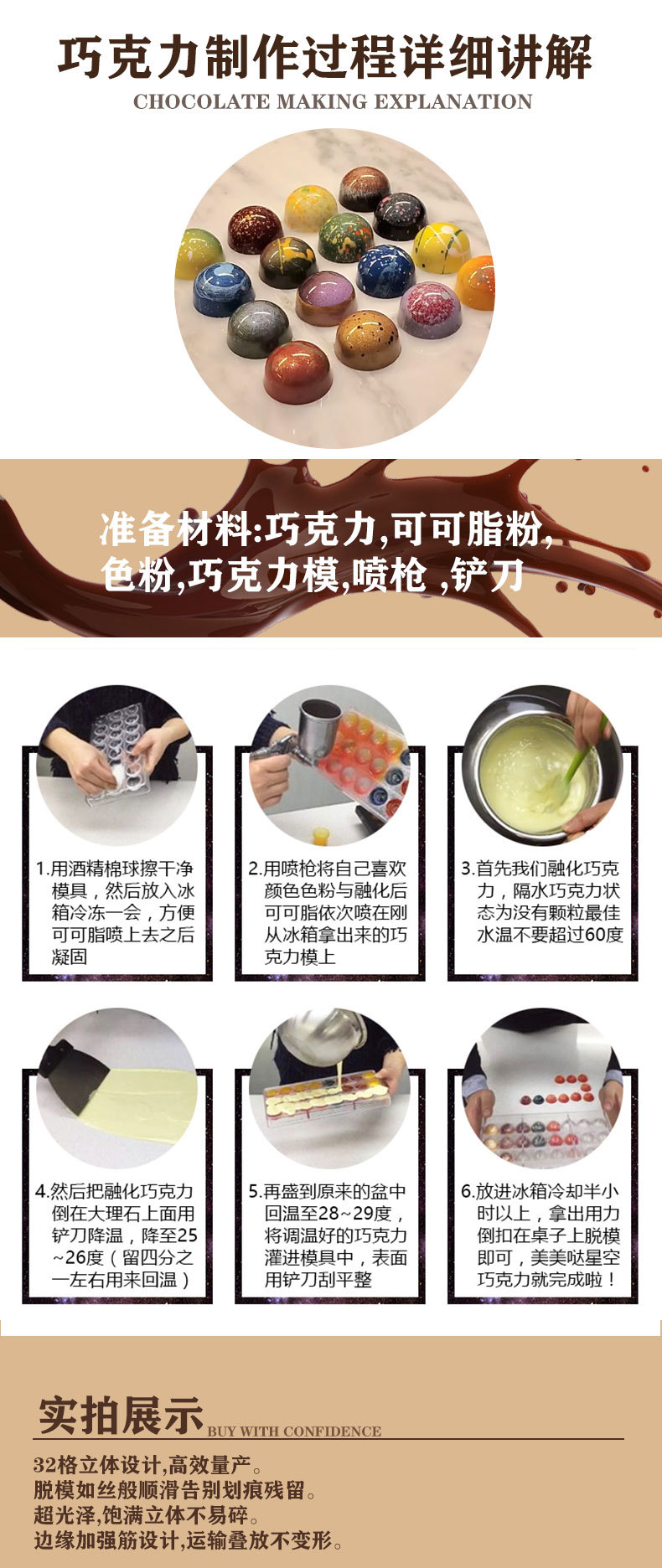 巧克力制作过程详细讲解
CHOCOLATE MAKING EXPLANATION

准备材料:巧克力,可可脂粉,色粉,巧克力模,喷枪 ,铲刀

1.用酒精棉球擦干净模具，然后放入冰箱冷冻一会，方便可可脂喷上去之后凝固

2.用喷枪将自己喜欢颜色色粉与融化后可可脂依次喷在刚从冰箱拿出来的巧克力模上

3.首先我们融化巧克力，隔水巧克力状态为没有颗粒最佳水温不要超过60度

4.然后把融化巧克力倒在大理石上面用铲刀降温，降至25~26度（留四分之一左右用来回温）

5.再盛到原来的盆中回温至28~29度，将调温好的巧克力灌进模具中，表面用铲刀刮平整

6.放进冰箱冷却半小时以上，拿出用力倒扣在桌子上脱模即可，美美哒星空巧克力就完成啦！

实拍展示 BUY WITH CONFIDENCE
32格立体设计,高效量产。
脱模如丝般顺滑告别划痕残留。
超光泽,饱满立体不易碎。
边缘加强筋设计,运输叠放不变形。