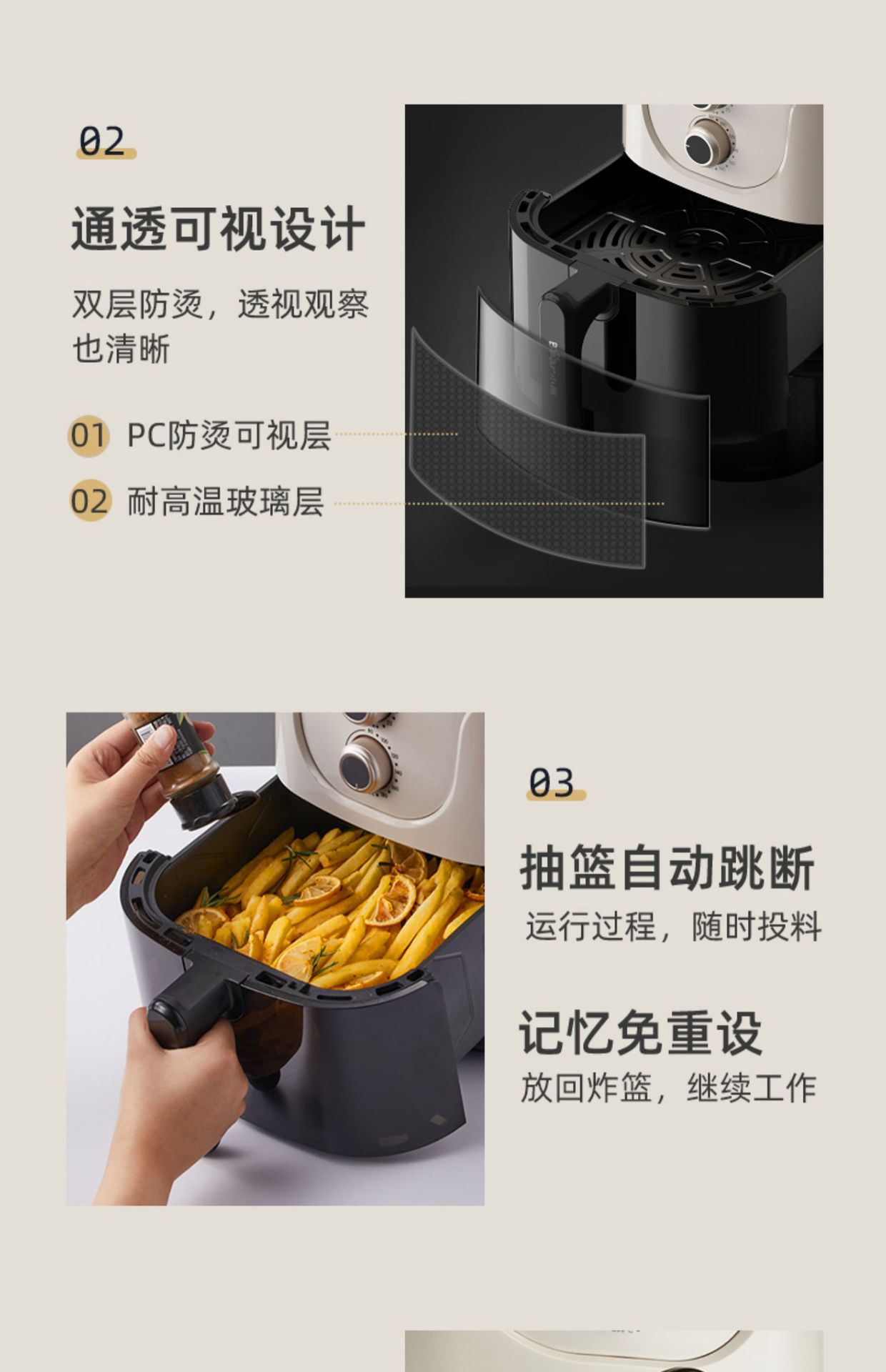 02

通透可视设计

双层防烫，透视观察也清晰

01 PC防烫可视层

02 耐高温玻璃层

03

抽篮自动跳断

运行过程，随时投料

记忆免重设

放回炸篮，继续工作