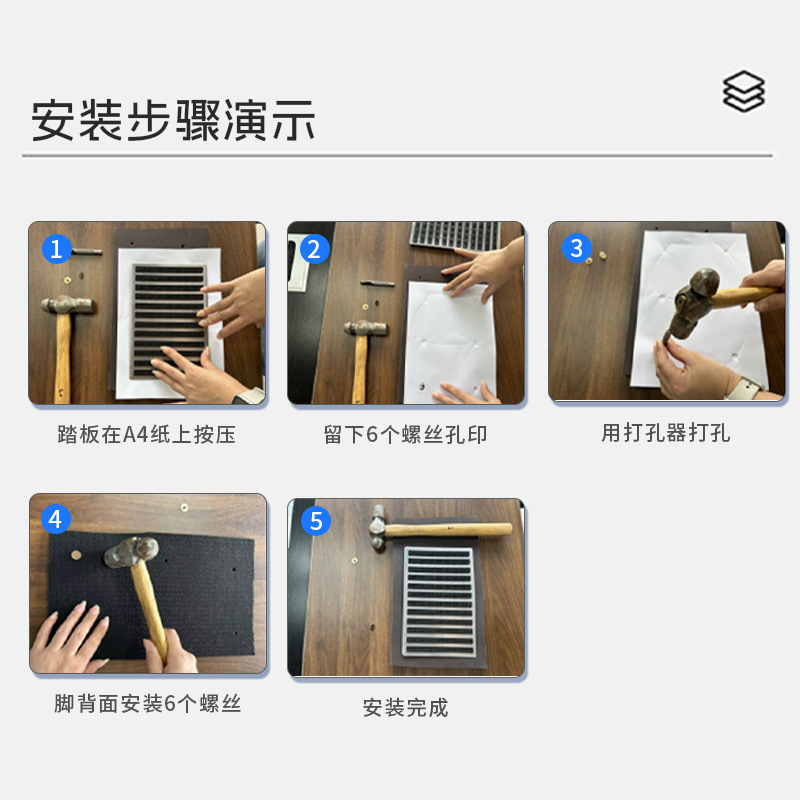 安装步骤演示

1

踏板在A4纸上按压

2

留下6个螺丝孔印

3

用打孔器打孔

4

脚背面安装6个螺丝

5

安装完成