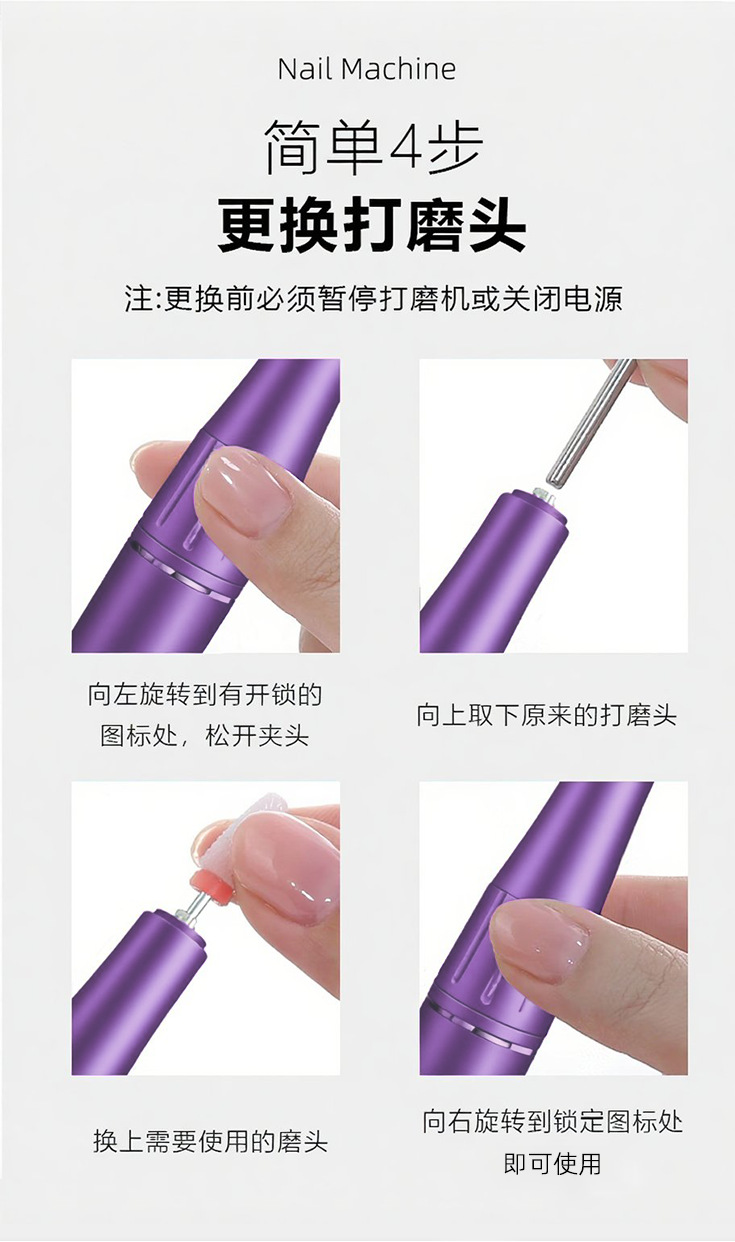 Nail Machine

简单4步

更换打磨头

注:更换前必须暂停打磨机或关闭电源

向左旋转到有开锁的图标处，松开夹头

向上取下原来的打磨头

换上需要使用的磨头

向右旋转到锁定图标处即可使用