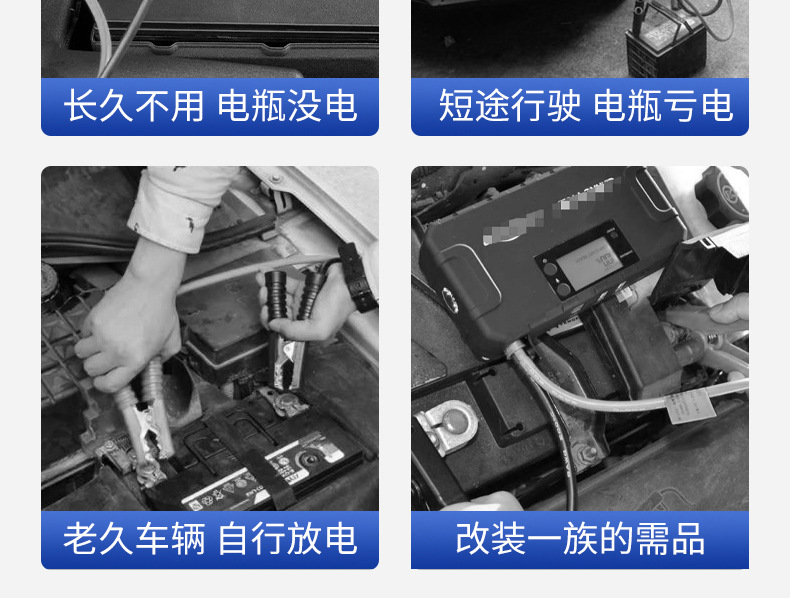 长久不用 电瓶没电

短途行驶 电瓶亏电

老久车辆 自行放电

改装一族的需品