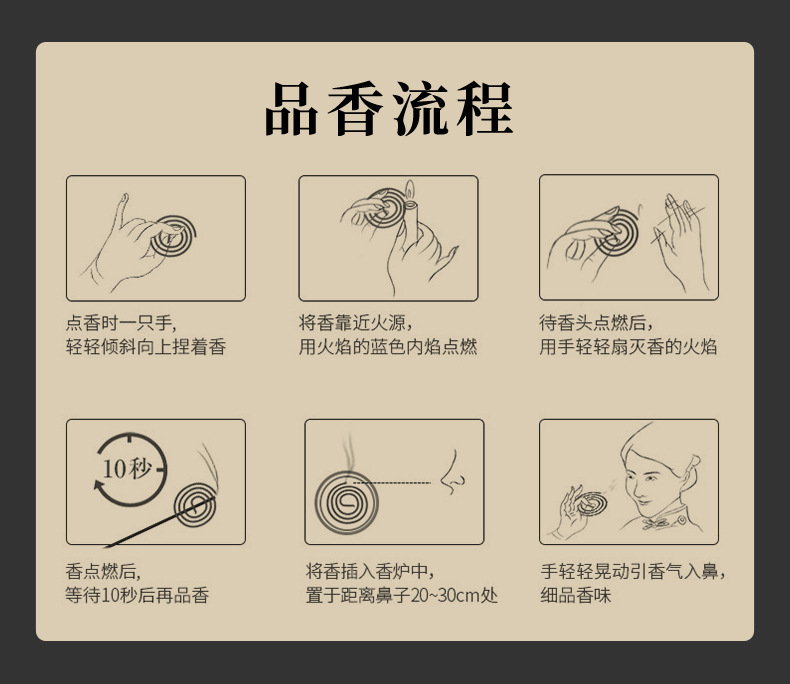 品香流程

点香时一只手，
轻轻倾斜向上捏着香

将香靠近火源，
用火焰的蓝色内焰点燃

待香头点燃后，
用手轻轻扇灭香的火焰

10秒

香点燃后，
等待10秒后再品香

将香插入香炉中，
置于距离鼻子20~30cm处

手轻轻晃动引香气入鼻，
细品香味