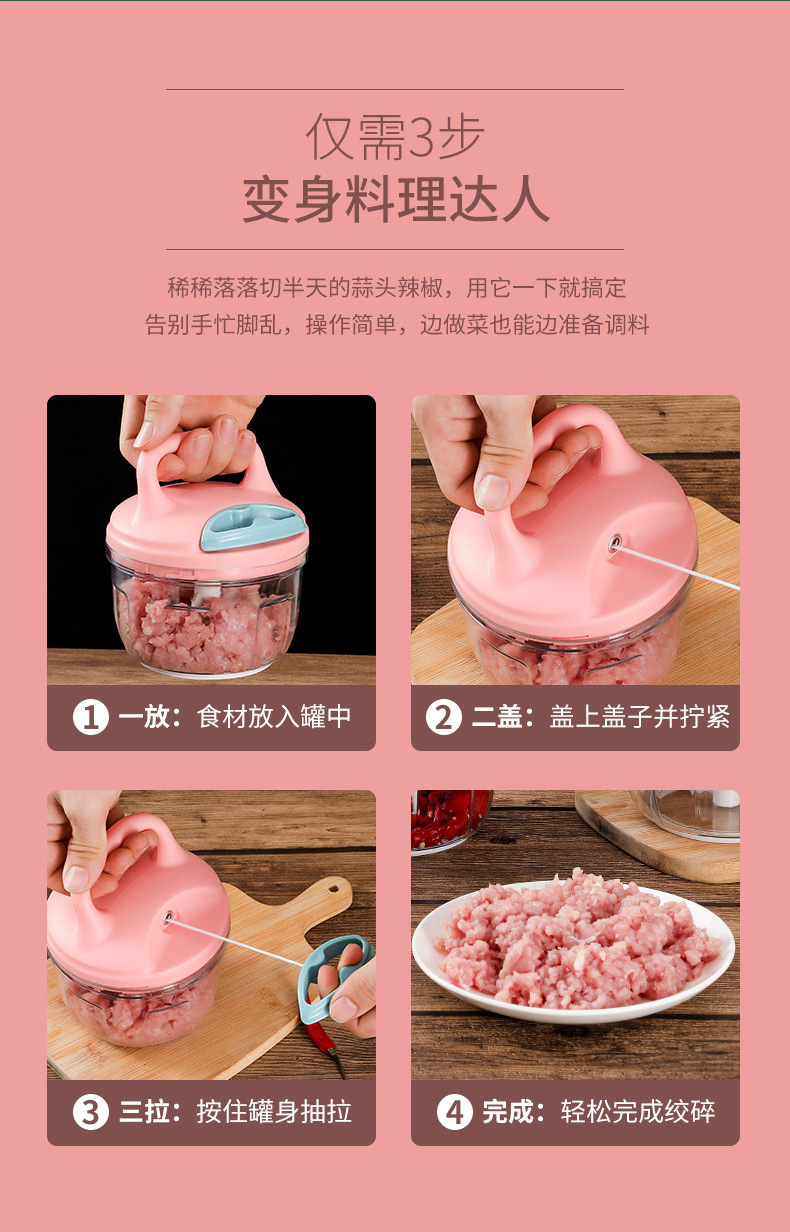 仅需3步
变身料理达人

稀稀落落切半天的蒜头辣椒，用它一下就搞定
告别手忙脚乱，操作简单，边做菜也能边准备调料

1 一放：食材放入罐中

2 二盖：盖上盖子并拧紧

3 三拉：按住罐身抽拉

4 完成：轻松完成绞碎