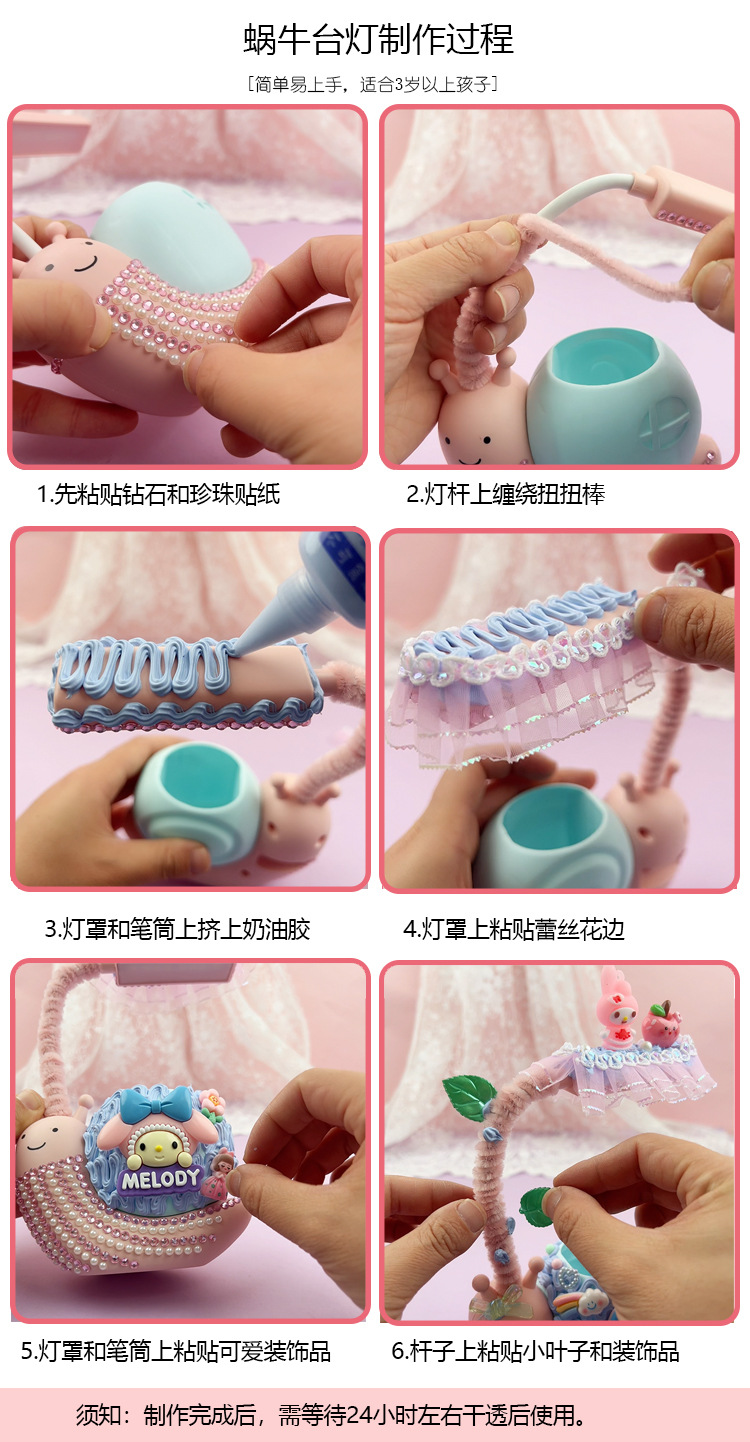 蜗牛台灯制作过程

［简单易上手，适合3岁以上孩子］

1.先粘贴钻石和珍珠贴纸

2.灯杆上缠绕扭扭棒

3.灯罩和笔筒上挤上奶油胶

4.灯罩上粘贴蕾丝花边

MELODY

5.灯罩和笔筒上粘贴可爱装饰品

6.杆子上粘贴小叶子和装饰品

须知：制作完成后，需等待24小时左右干透后使用。