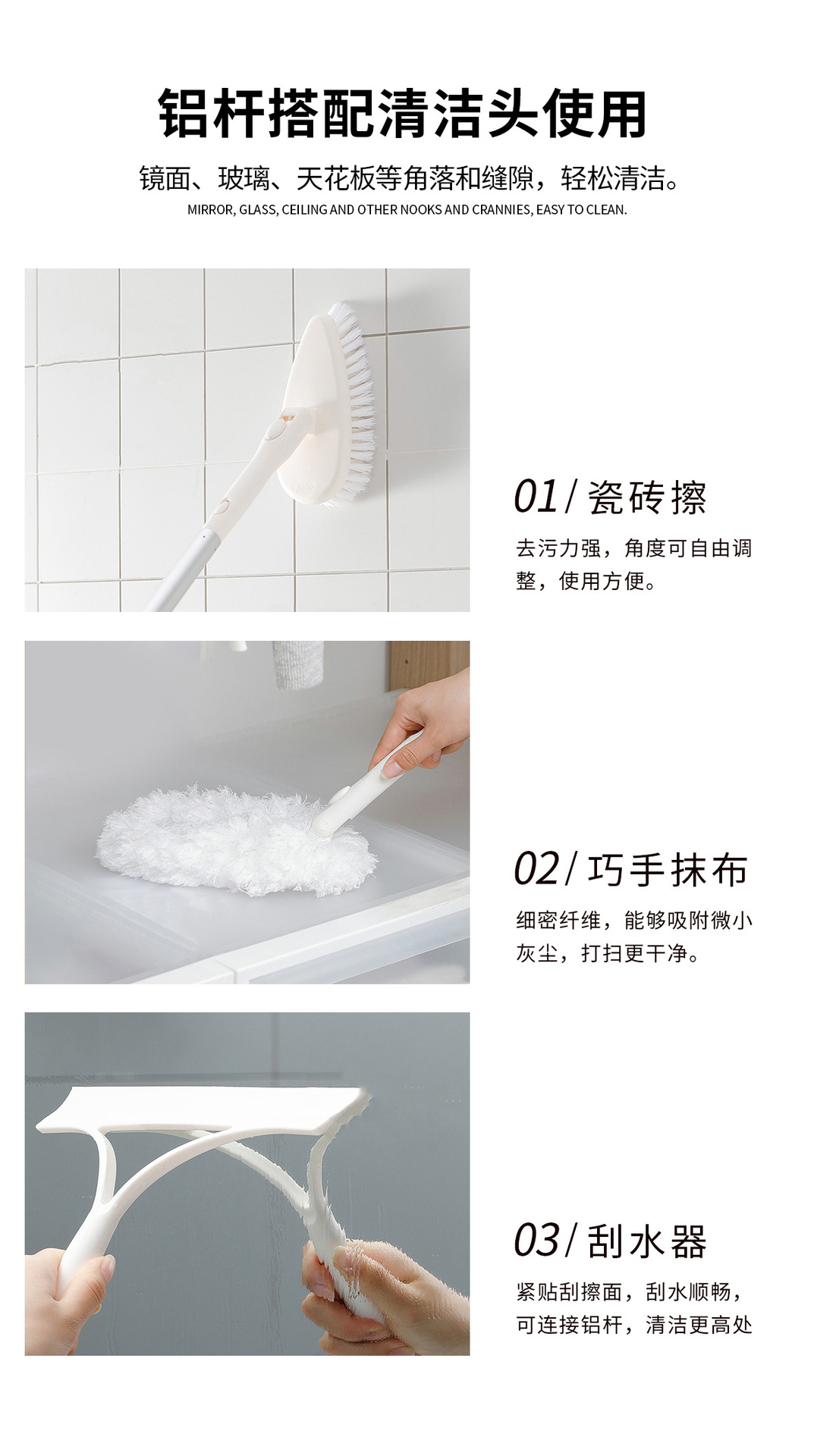 铝杆搭配清洁头使用

镜面、玻璃、天花板等角落和缝隙，轻松清洁。

MIRROR, GLASS, CEILING AND OTHER NOOKS AND CRANNIES, EASY TO CLEAN.

01/ 瓷砖擦

去污力强，角度可自由调整，使用方便。

02/ 巧手抹布

细密纤维，能够吸附微小灰尘，打扫更干净。

03/ 刮水器

紧贴刮擦面，刮水顺畅，可连接铝杆，清洁更高处