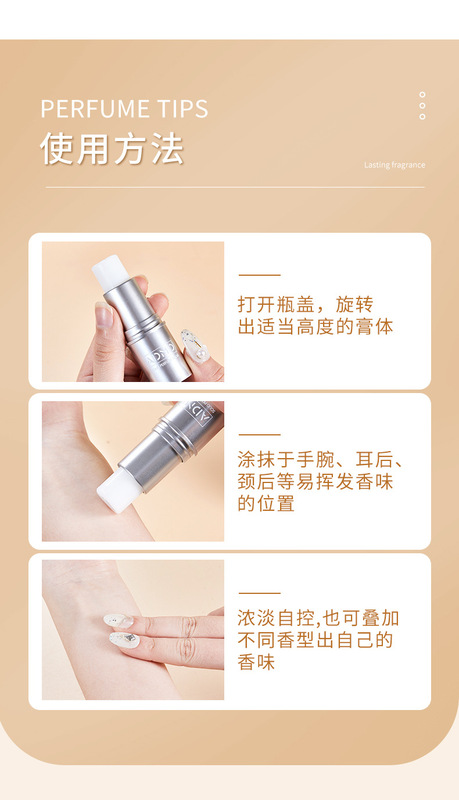 PERFUME TIPS
使用方法

Lasting fragrance

打开瓶盖，旋转出适当高度的膏体

涂抹于手腕、耳后、颈后等易挥发香味的位置

浓淡自控,也可叠加不同香型出自己的香味