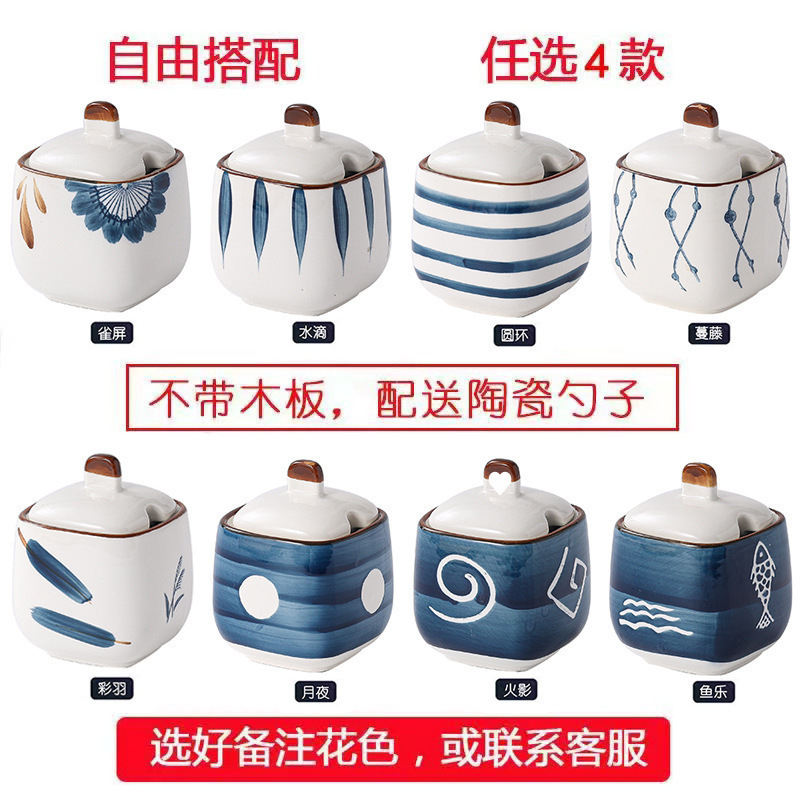 自由搭配 任选4款

雀屏 水滴 圆环 蔓藤

不带木板，配送陶瓷勺子

彩羽 月夜 火影 鱼乐

选好备注花色，或联系客服