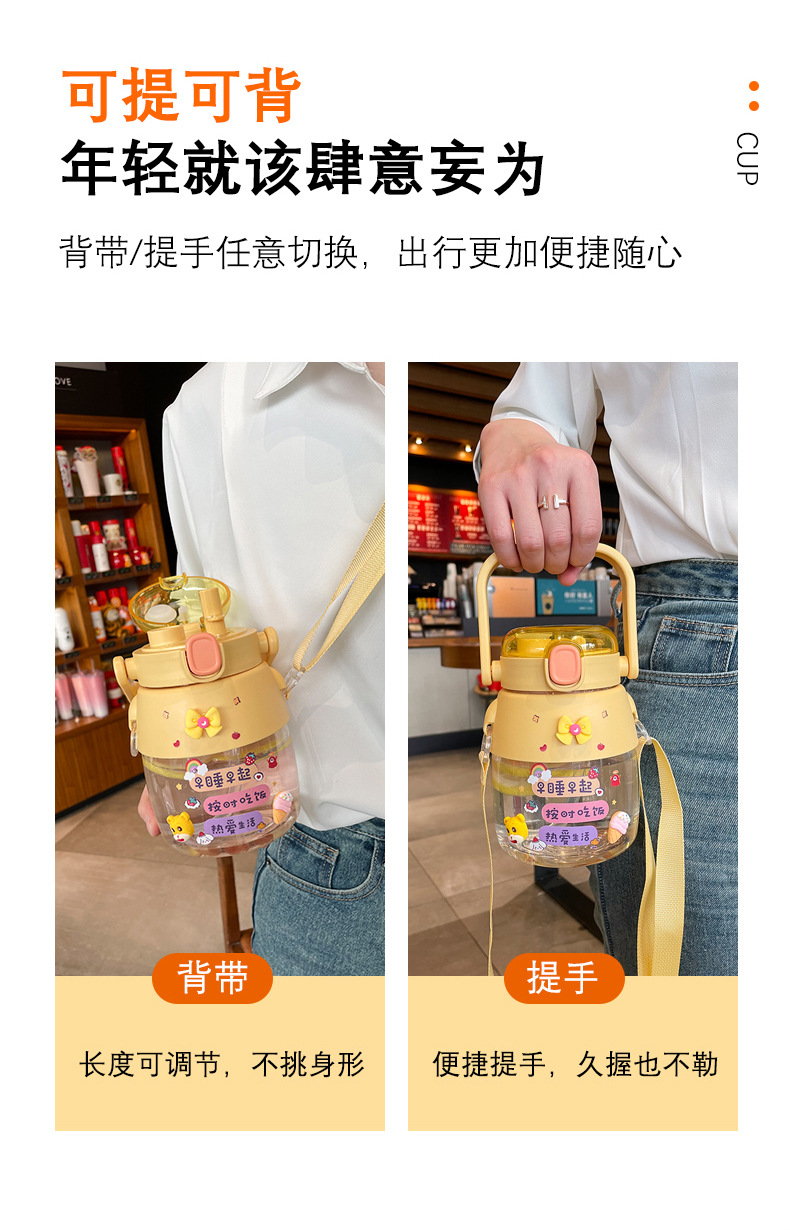 可提可背
年轻就该肆意妄为

CUP

背带/提手任意切换，出行更加便捷随心

早睡早起
按时吃饭
热爱生活

背带

长度可调节，不挑身形

早睡早起
按时吃饭
热爱生活

提手

便捷提手，久握也不勒