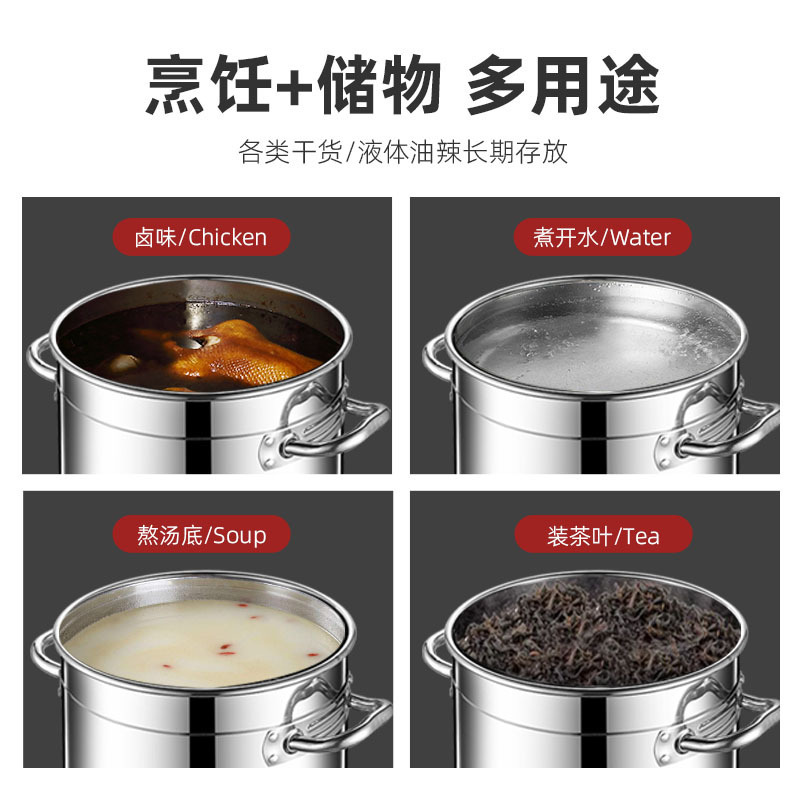 烹饪+储物 多用途

各类干货/液体油辣长期存放

卤味/Chicken

煮开水/Water

熬汤底/Soup

装茶叶/Tea