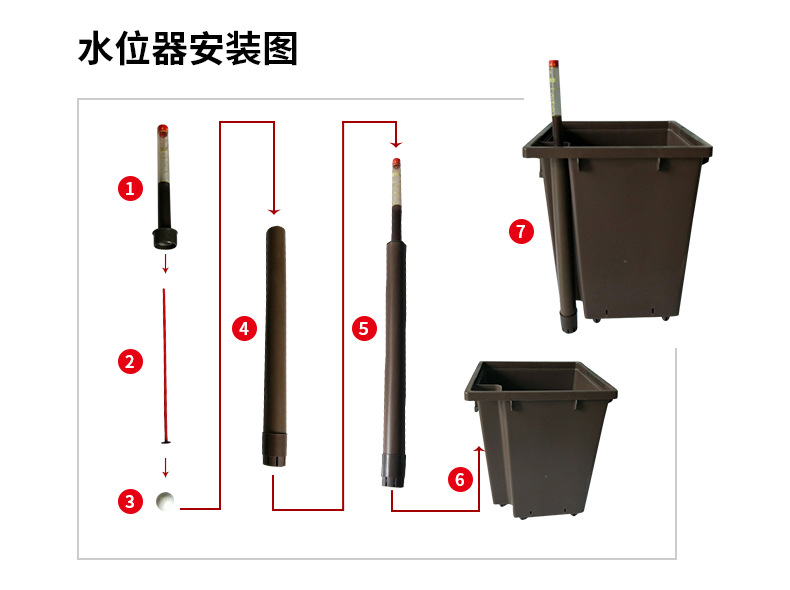 水位器安装图

1

2

3

4

5

6

7