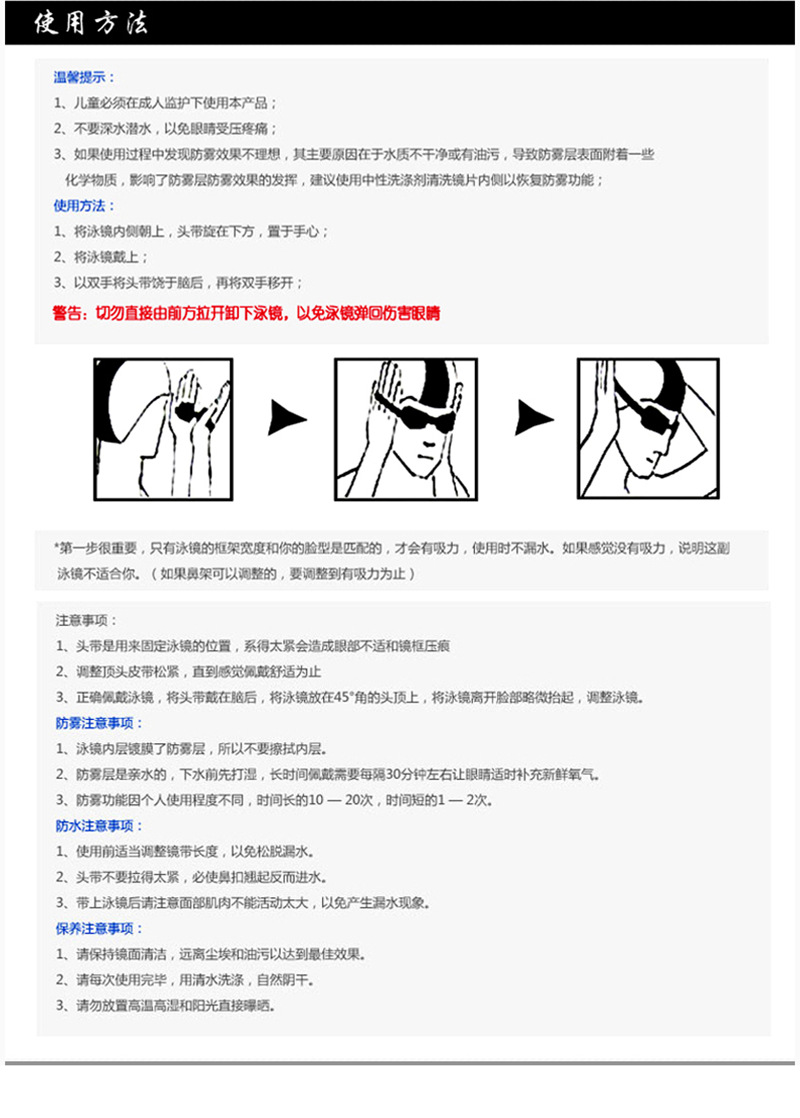 使用方法

温馨提示：
1、儿童必须在成人监护下使用本产品；
2、不要深水潜水，以免眼睛受压疼痛；
3、如果使用过程中发现防雾效果不理想，其主要原因在于水质不干净或有油污，导致防雾层表面附着一些化学物质，影响了防雾层防雾效果的发挥，建议使用中性洗涤剂清洗镜片内侧以恢复防雾功能；

使用方法：
1、将泳镜内侧朝上，头带旋在下方，置于手心；
2、将泳镜戴上；
3、以双手将头带饶于脑后，再将双手移开；
警告：切勿直接由前方拉开卸下泳镜，以免泳镜弹回伤害眼睛

*第一步很重要，只有泳镜的框架宽度和你的脸型是匹配的，才会有吸力，使用时不漏水。如果感觉没有吸力，说明这副泳镜不适合你。（如果鼻架可以调整的，要调整到有吸力为止）

注意事项：
1、头带是用来固定泳镜的位置，系得太紧会造成眼部不适和镜框压痕
2、调整顶头皮带松紧，直到感觉佩戴舒适为止
3、正确佩戴泳镜，将头带戴在脑后，将泳镜放在45°角的头顶上，将泳镜离开脸部略微抬起，调整泳镜。

防雾注意事项：
1、泳镜内层镀膜了防雾层，所以不要擦拭内层。
2、防雾层是亲水的，下水前先打湿，长时间佩戴需要每隔30分钟左右让眼睛适时补充新鲜氧气。
3、防雾功能因个人使用程度不同，时间长的10 — 20次，时间短的1 — 2次。

防水注意事项：
1、使用前适当调整镜带长度，以免松脱漏水。
2、头带不要拉得太紧，必使鼻扣翘起反而进水。
3、带上泳镜后请注意面部肌肉不能活动太大，以免产生漏水现象。

保养注意事项：
1、请保持镜面清洁，远离尘埃和油污以达到最佳效果。
2、请每次使用完毕，用清水洗涤，自然阴干。
3、请勿放置高温高湿和阳光直接曝晒。