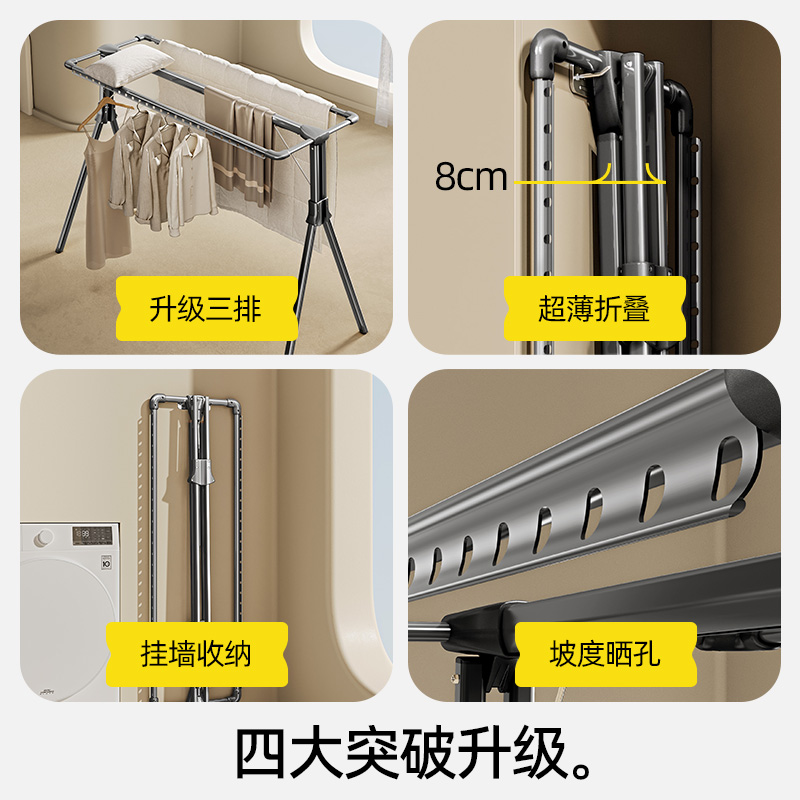 升级三排

8cm

超薄折叠

挂墙收纳

坡度晒孔

四大突破升级。