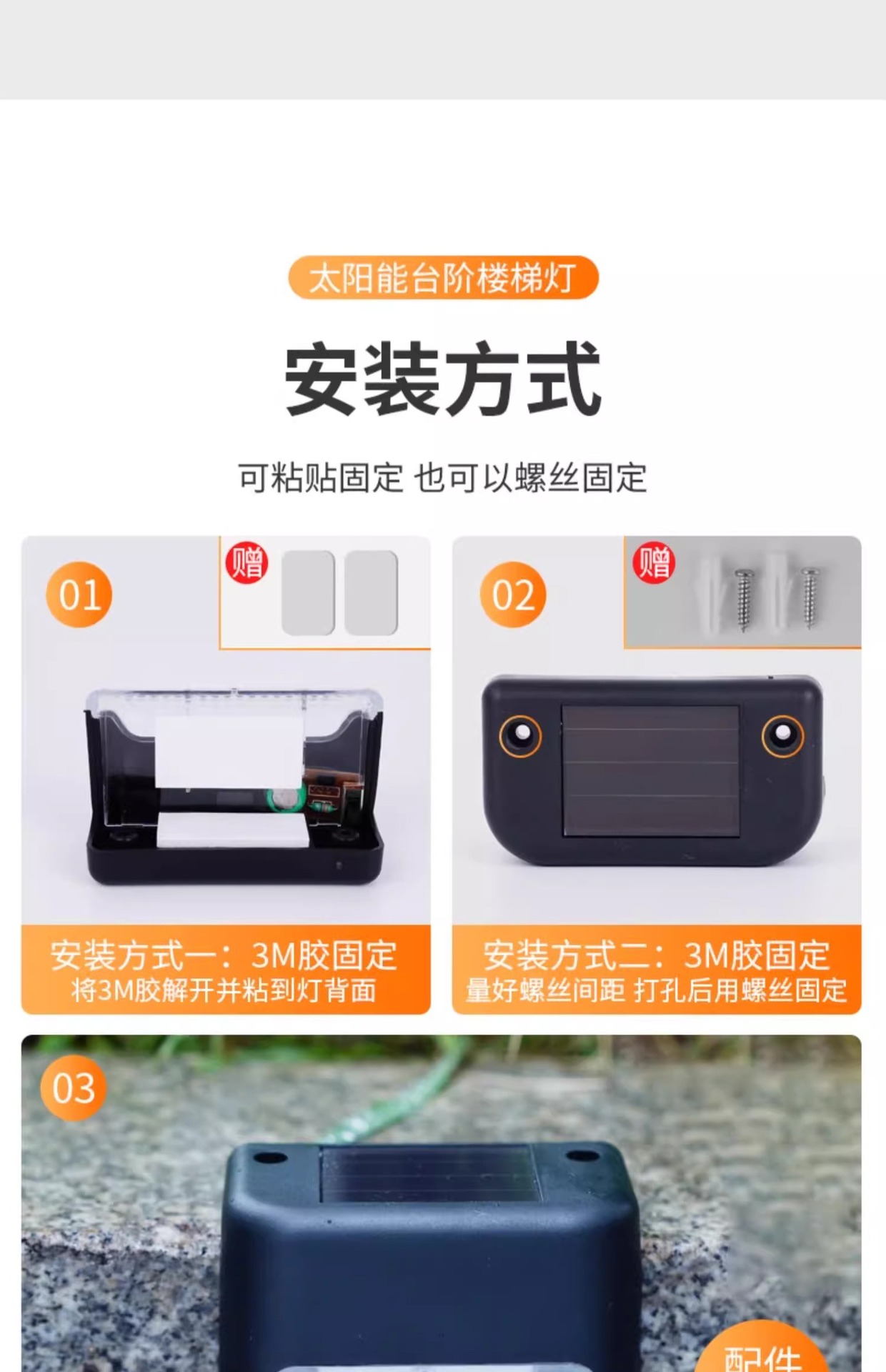 太阳能台阶楼梯灯

安装方式

可粘贴固定 也可以螺丝固定

01

赠

安装方式一：3M胶固定
将3M胶解开并粘到灯背面

02

赠

安装方式二：3M胶固定
量好螺丝间距 打孔后用螺丝固定

03

配件