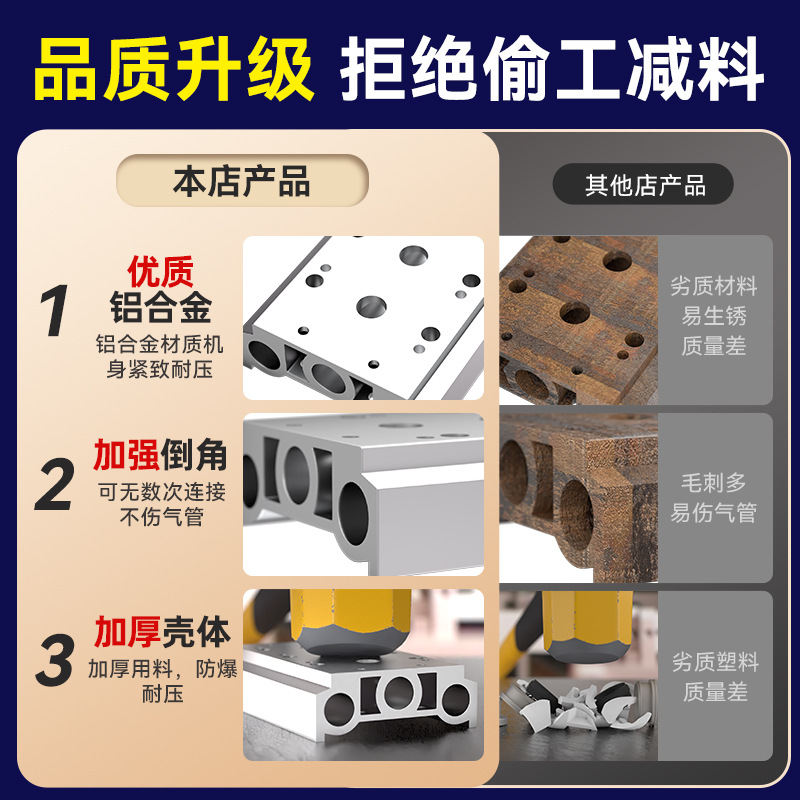 品质升级 拒绝偷工减料

本店产品

其他店产品

1
优质
铝合金
铝合金材质机身紧致耐压

劣质材料
易生锈
质量差

2
加强倒角
可无数次连接不伤气管

毛刺多
易伤气管

3
加厚壳体
加厚用料，防爆耐压

劣质塑料
质量差