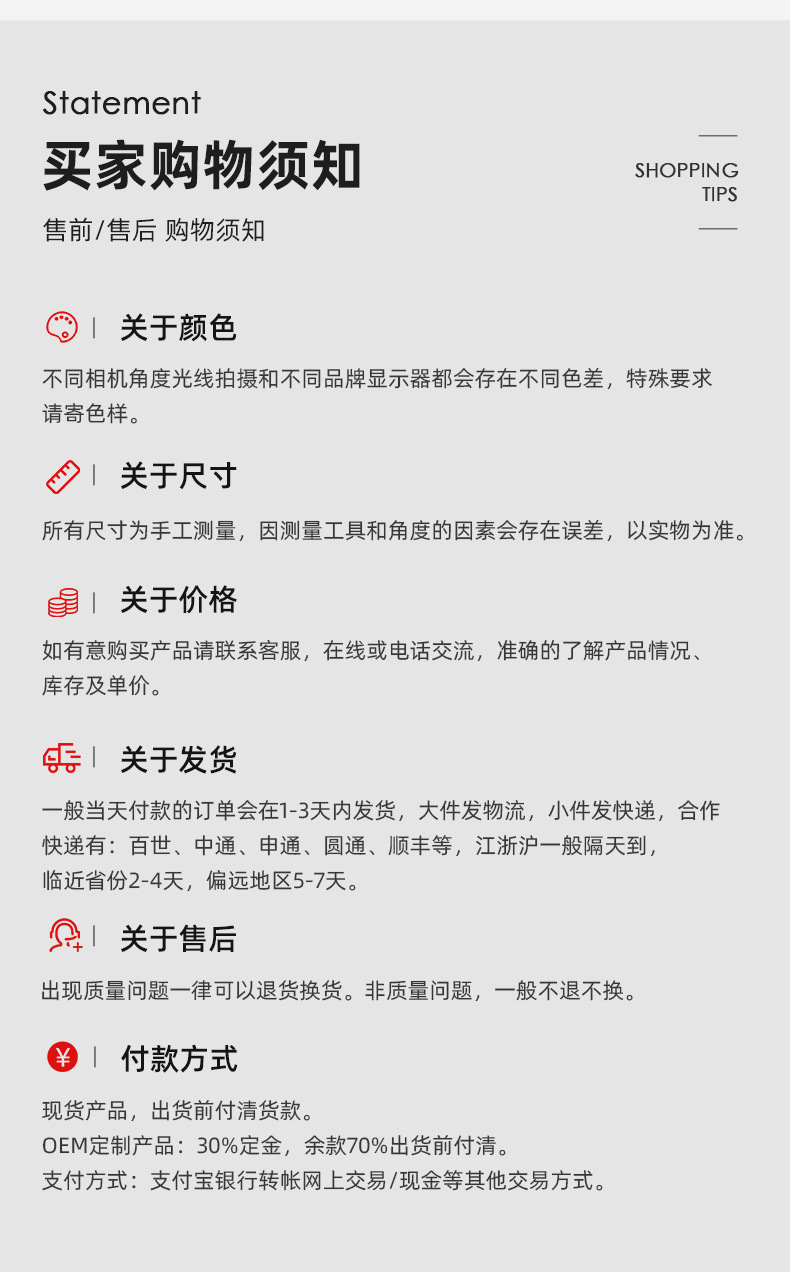 Statement

买家购物须知

售前/售后 购物须知

SHOPPING
TIPS

关于颜色

不同相机角度光线拍摄和不同品牌显示器都会存在不同色差，特殊要求请寄色样。

关于尺寸

所有尺寸为手工测量，因测量工具和角度的因素会存在误差，以实物为准。

关于价格

如有意购买产品请联系客服，在线或电话交流，准确的了解产品情况、库存及单价。

关于发货

一般当天付款的订单会在1-3天内发货，大件发物流，小件发快递，合作快递有：百世、中通、申通、圆通、顺丰等，江浙沪一般隔天到，临近省份2-4天，偏远地区5-7天。

关于售后

出现质量问题一律可以退货换货。非质量问题，一般不退不换。

付款方式

现货产品，出货前付清货款。
OEM定制产品：30%定金，余款70%出货前付清。
支付方式：支付宝银行转帐网上交易/现金等其他交易方式。