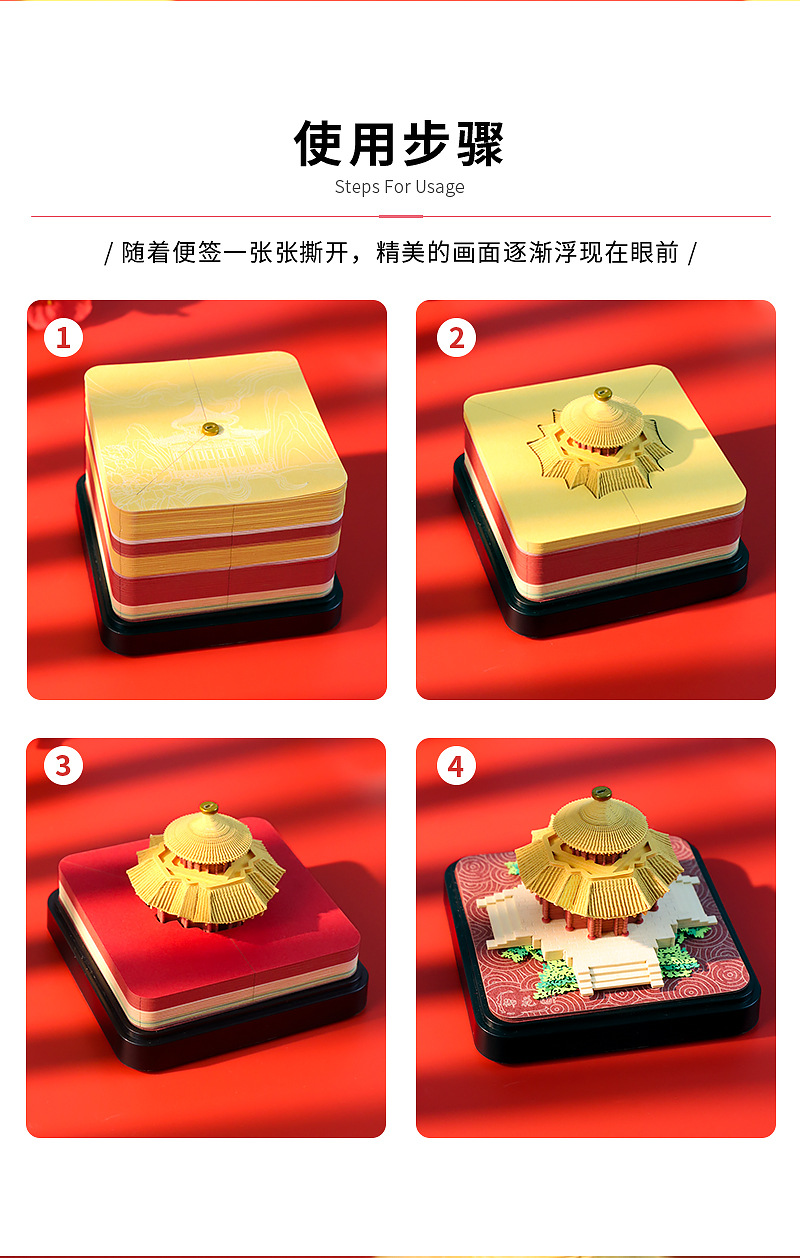 使用步骤
Steps For Usage

/ 随着便签一张张撕开，精美的画面逐渐浮现在眼前 /

1

2

3

4