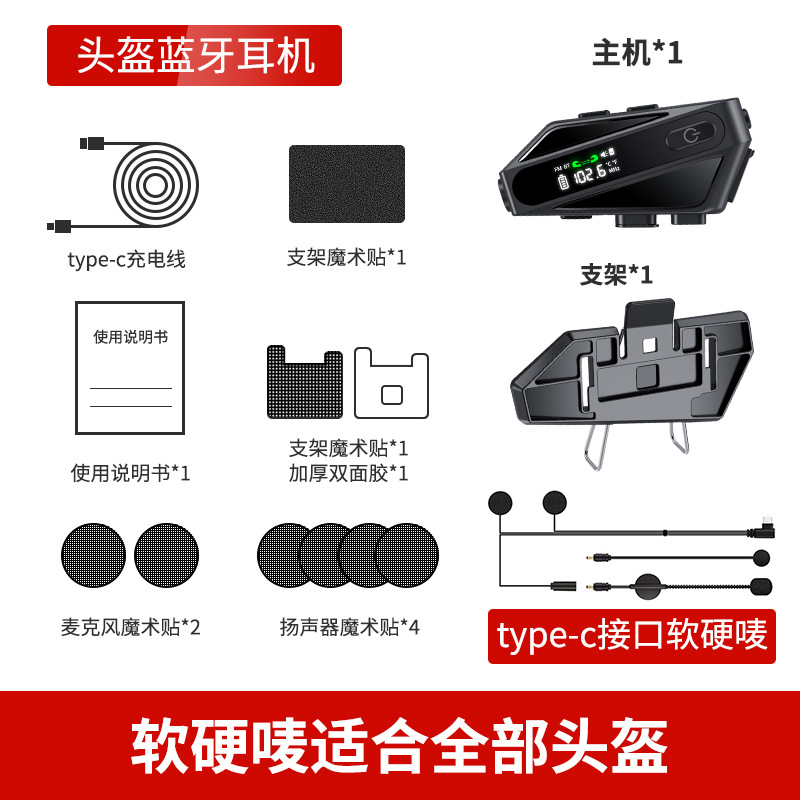 头盔蓝牙耳机

主机*1

FM BT
102.6
°C °F
MHz

type-c充电线

支架魔术贴*1

支架*1

使用说明书

使用说明书*1

支架魔术贴*1
加厚双面胶*1

麦克风魔术贴*2

扬声器魔术贴*4

type-c接口软硬唛

软硬唛适合全部头盔