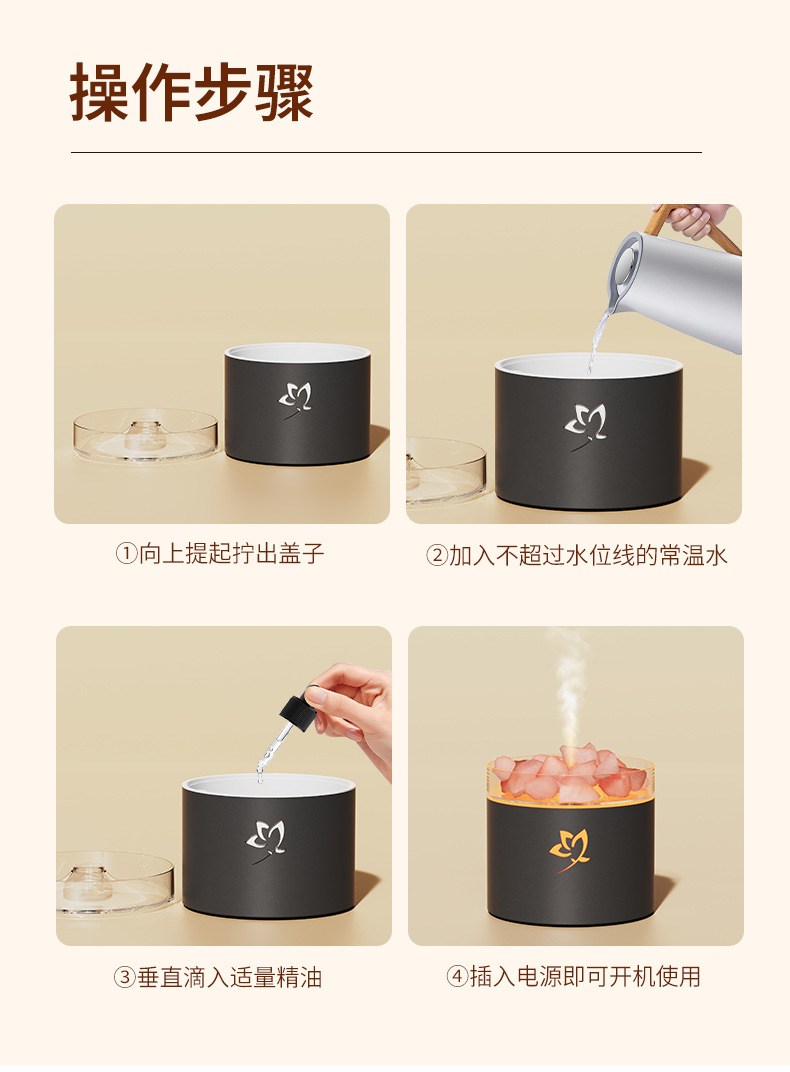 操作步骤

①向上提起拧出盖子

②加入不超过水位线的常温水

③垂直滴入适量精油

④插入电源即可开机使用