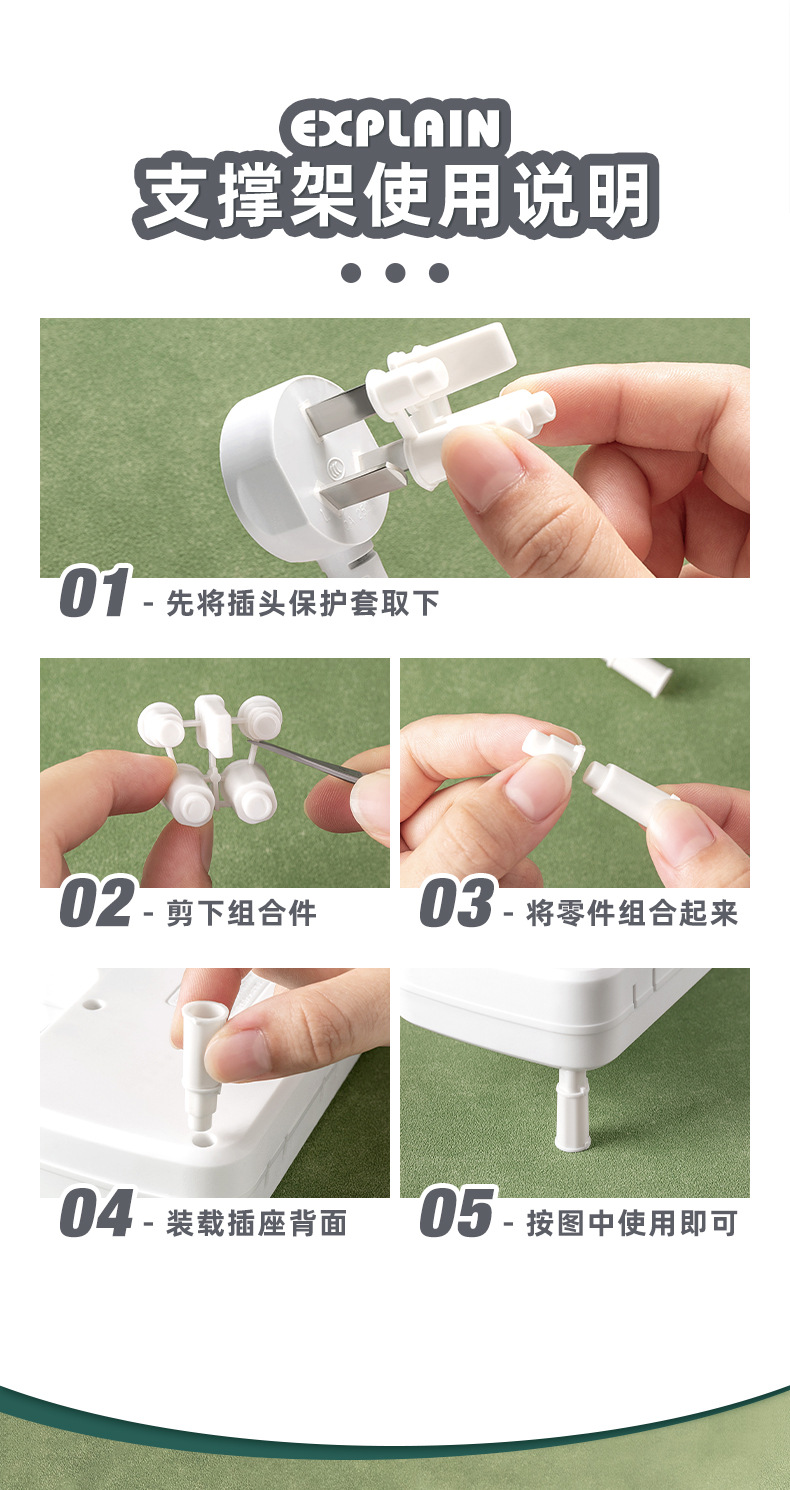 EXPLAIN
支撑架使用说明

01 - 先将插头保护套取下

02 - 剪下组合件

03 - 将零件组合起来

04 - 装载插座背面

05 - 按图中使用即可