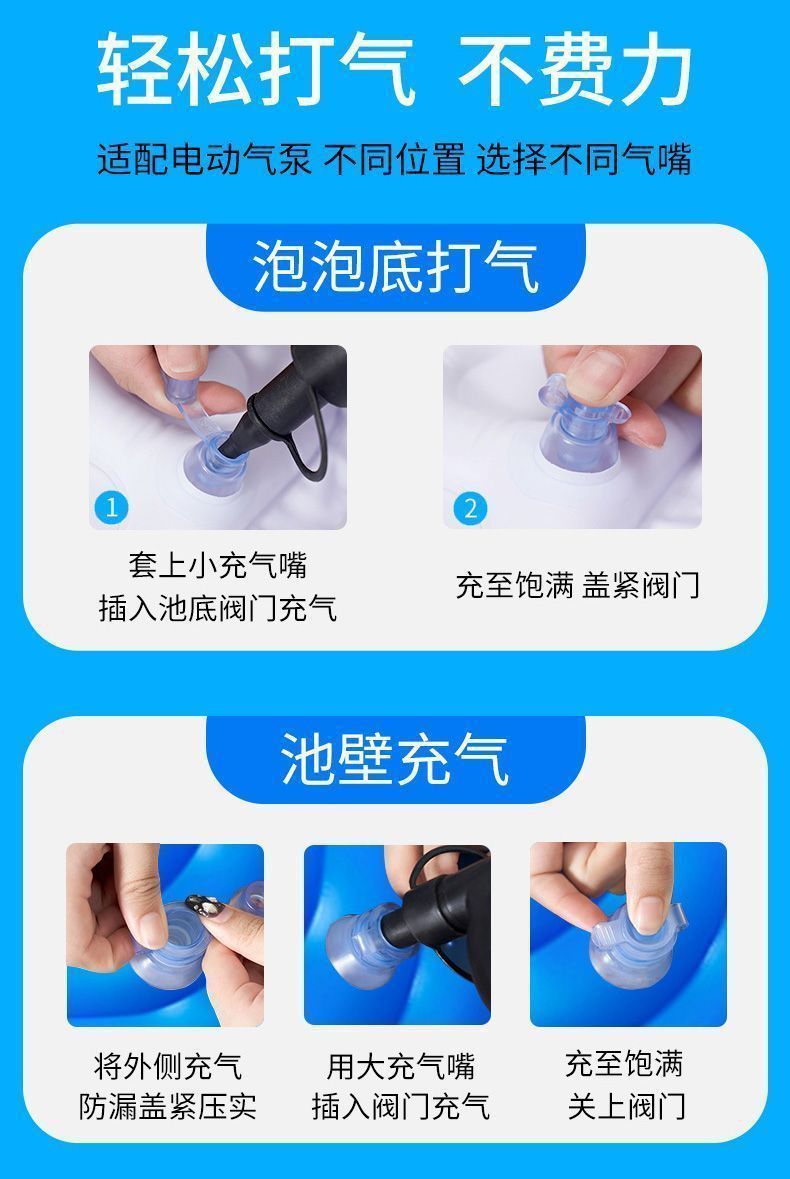 轻松打气 不费力

适配电动气泵 不同位置 选择不同气嘴

泡泡底打气

1

套上小充气嘴
插入池底阀门充气

2

充至饱满 盖紧阀门

池壁充气

将外侧充气
防漏盖紧压实

用大充气嘴
插入阀门充气

充至饱满
关上阀门