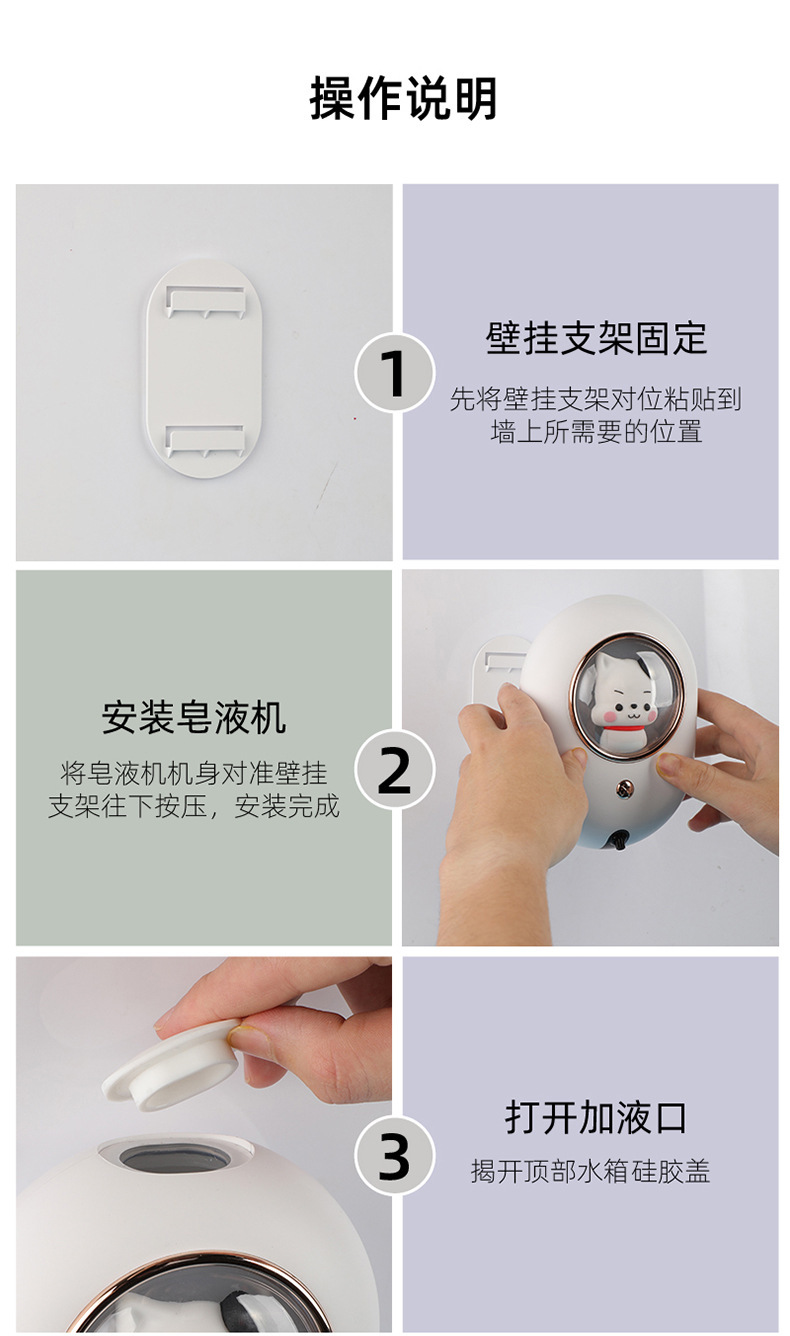 操作说明

1

壁挂支架固定

先将壁挂支架对位粘贴到墙上所需要的位置

安装皂液机

将皂液机机身对准壁挂支架往下按压，安装完成

2

3

打开加液口

揭开顶部水箱硅胶盖